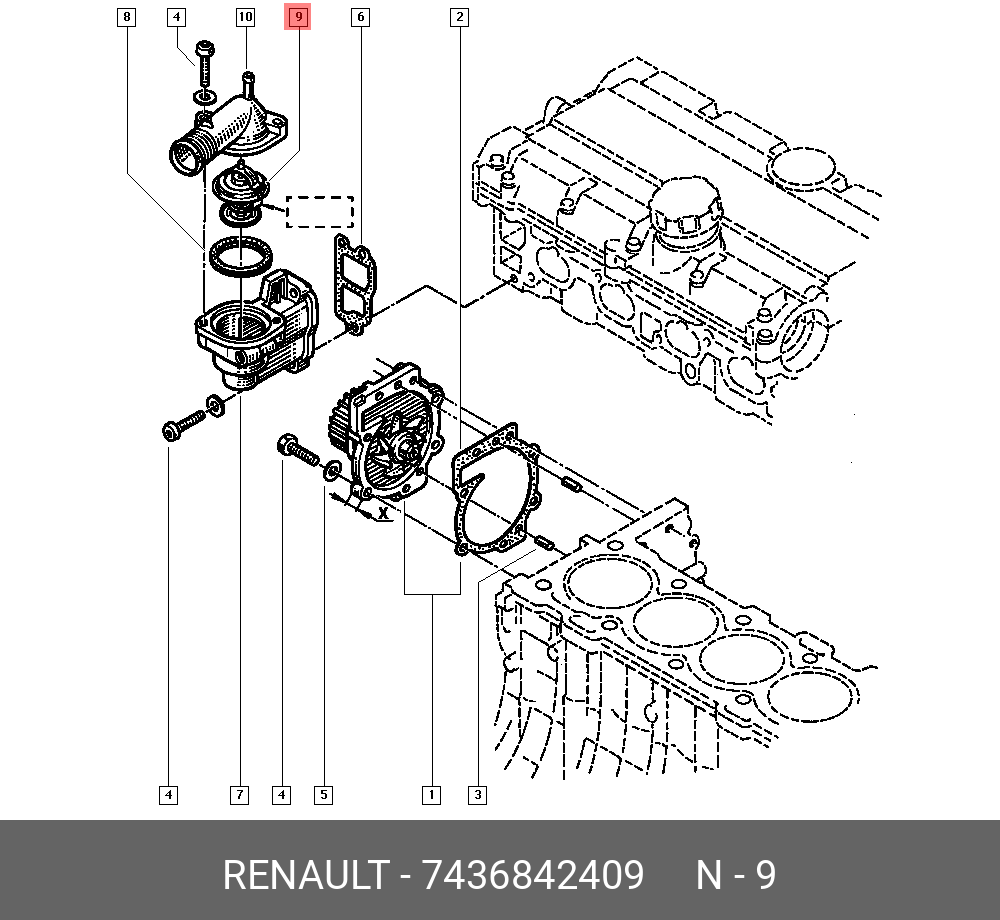 8
4
10
9
6
2
X
4
7
4
5
1
3
RENAULT - 7436842409 N - 9