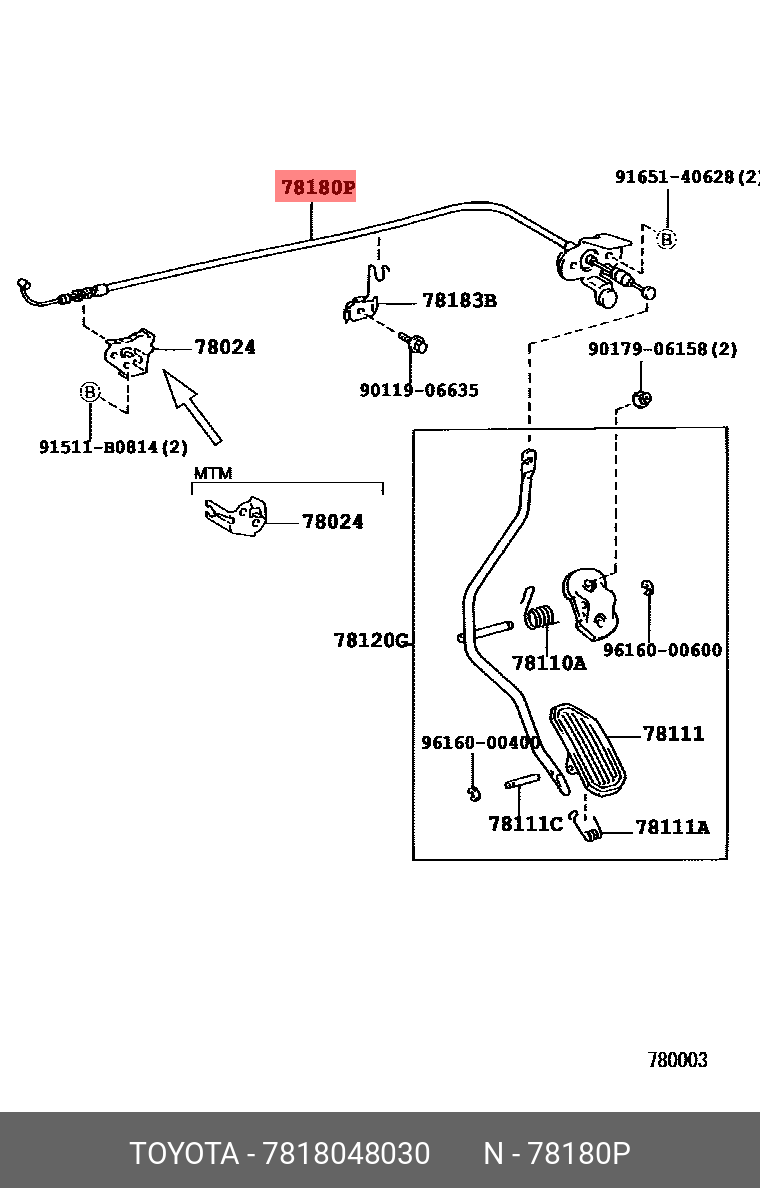 78180P

91651-40628(2)

B

78183B

78024

90119-06635

90179-06158(2)

B

91511-B0814(2)

MTM

78024

78120G

78110A

96160-00600

96160-00400

78111

78111C

78111A

780003

TOYOTA - 7818048030 N - 78180P