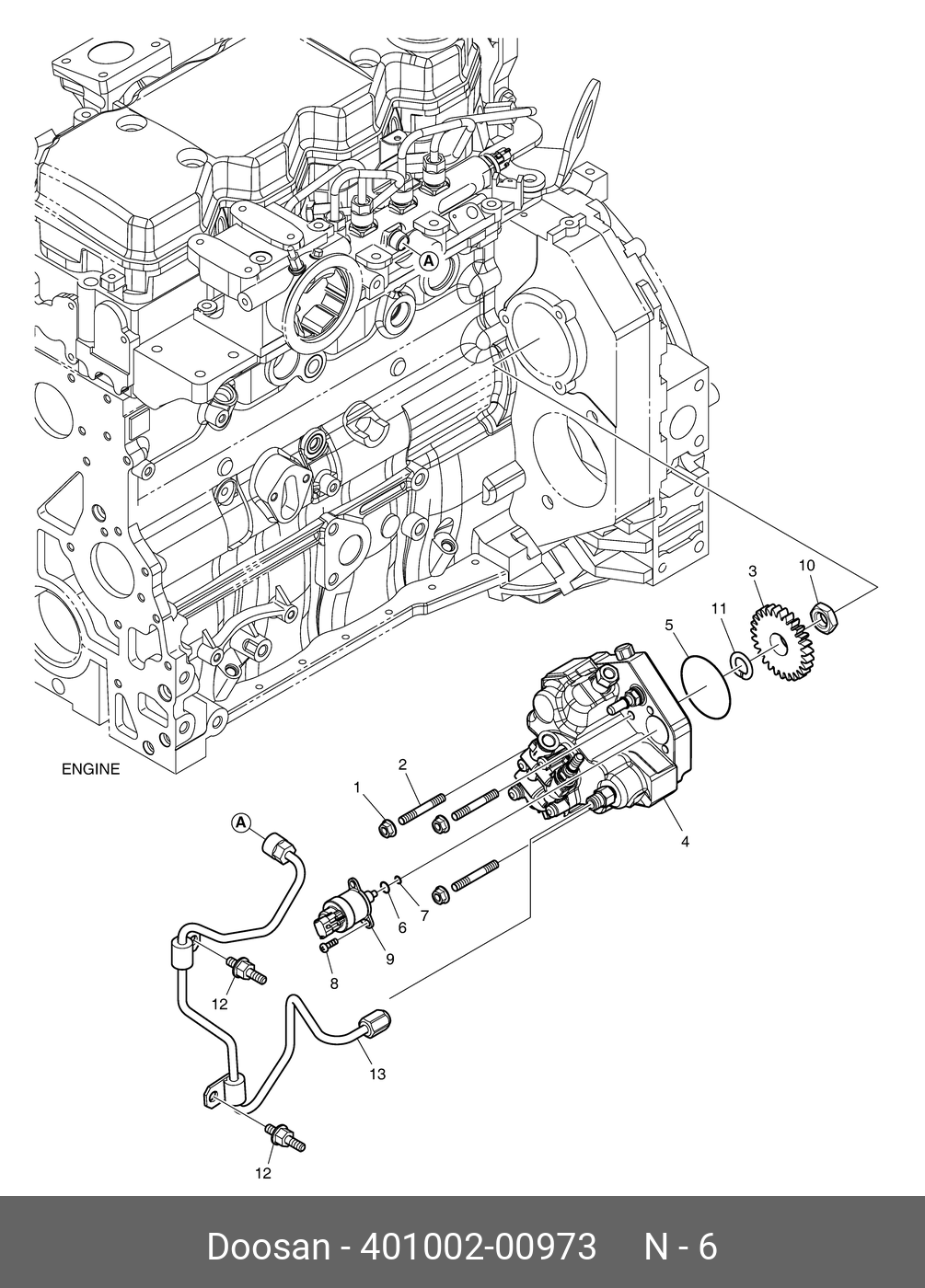 A

3

10

11

5

ENGINE

2

1

4

A

7

6

9

8

12

13

12

Doosan - 401002-00973 N - 6