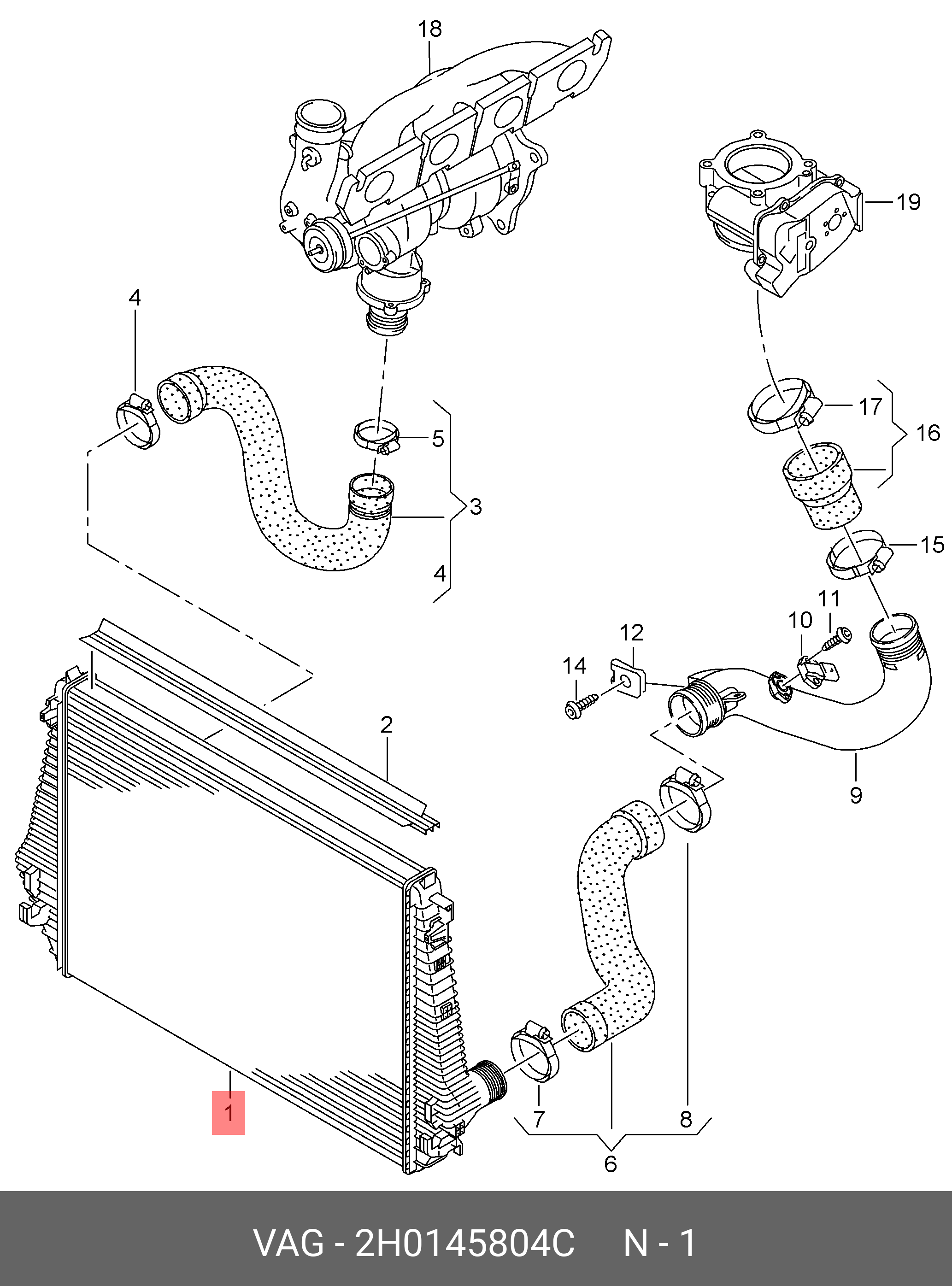 18

19

4

5

3

4

17

16

15

11

10

12

14

2

9

1

7

8

6

VAG - 2H0145804C N - 1