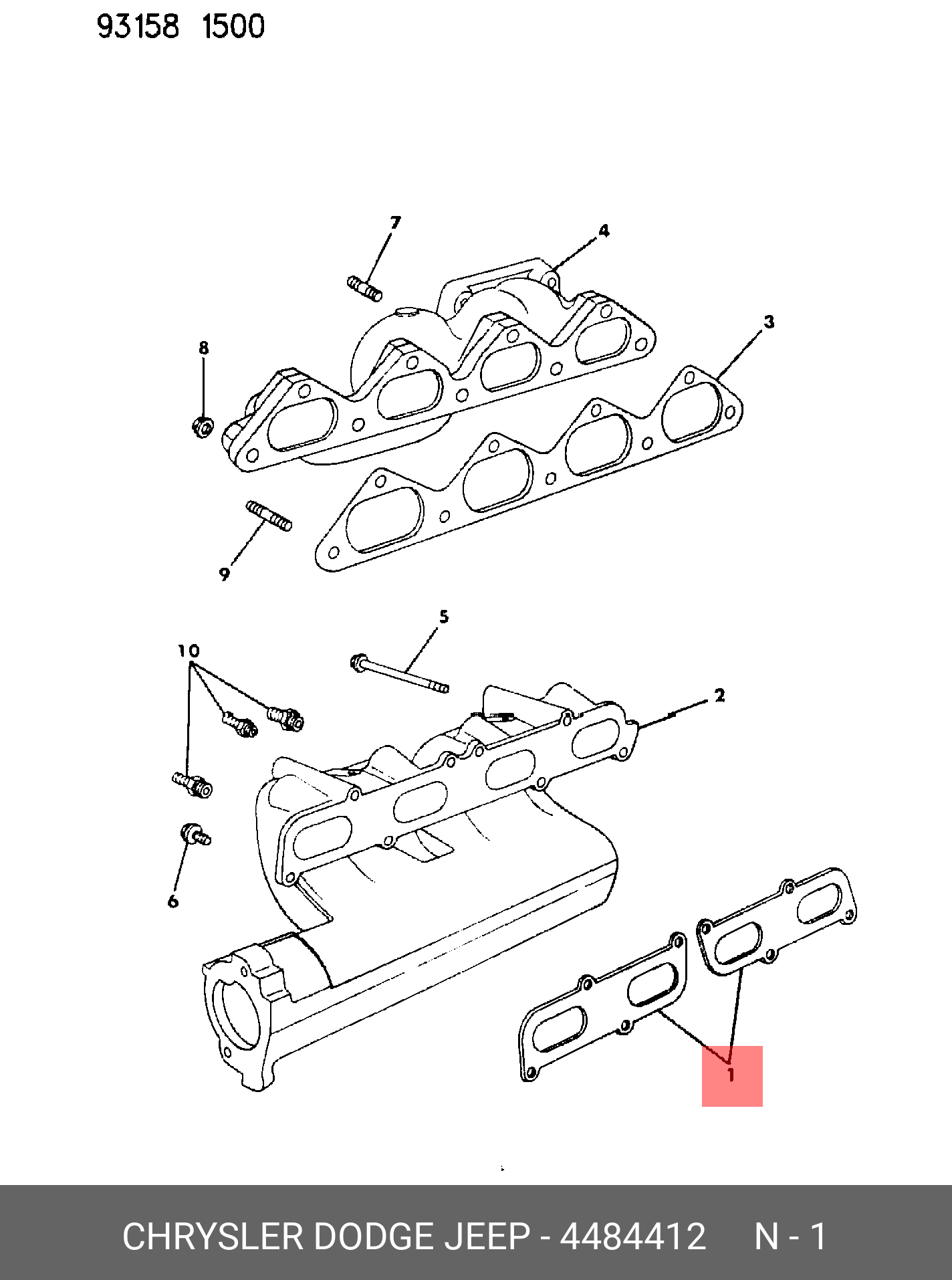 93158 1500

7
4
3
8
9
5
10
2
6
1

CHRYSLER DODGE JEEP - 4484412 N - 1