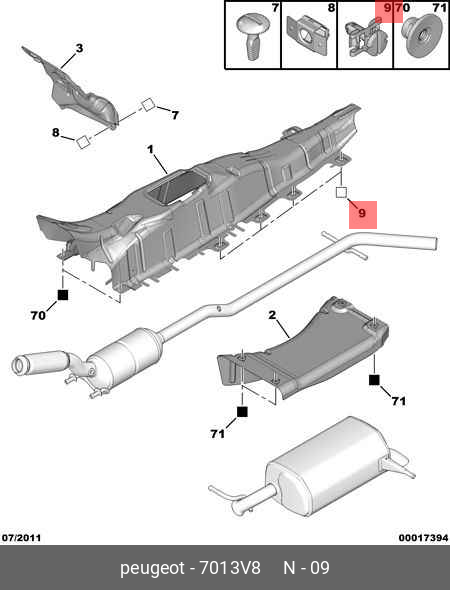 7
8
9
70
71
3
7
8
1
9
70
2
71
71
07/2011
00017394
peugeot - 7013V8 N - 09