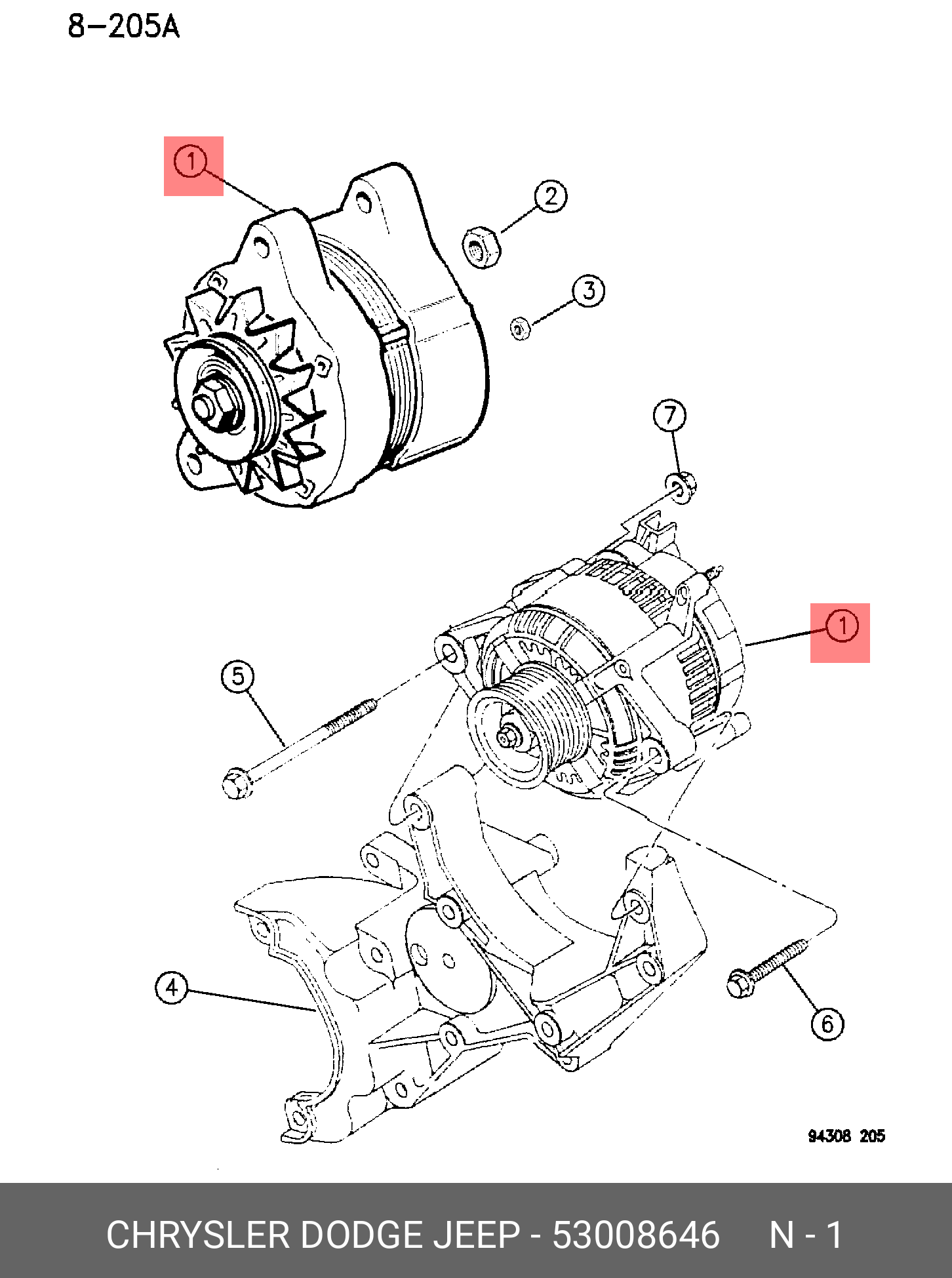 8-205A

1

2

3

7

1

5

4

6

94308 205

CHRYSLER DODGE JEEP - 53008646 N - 1