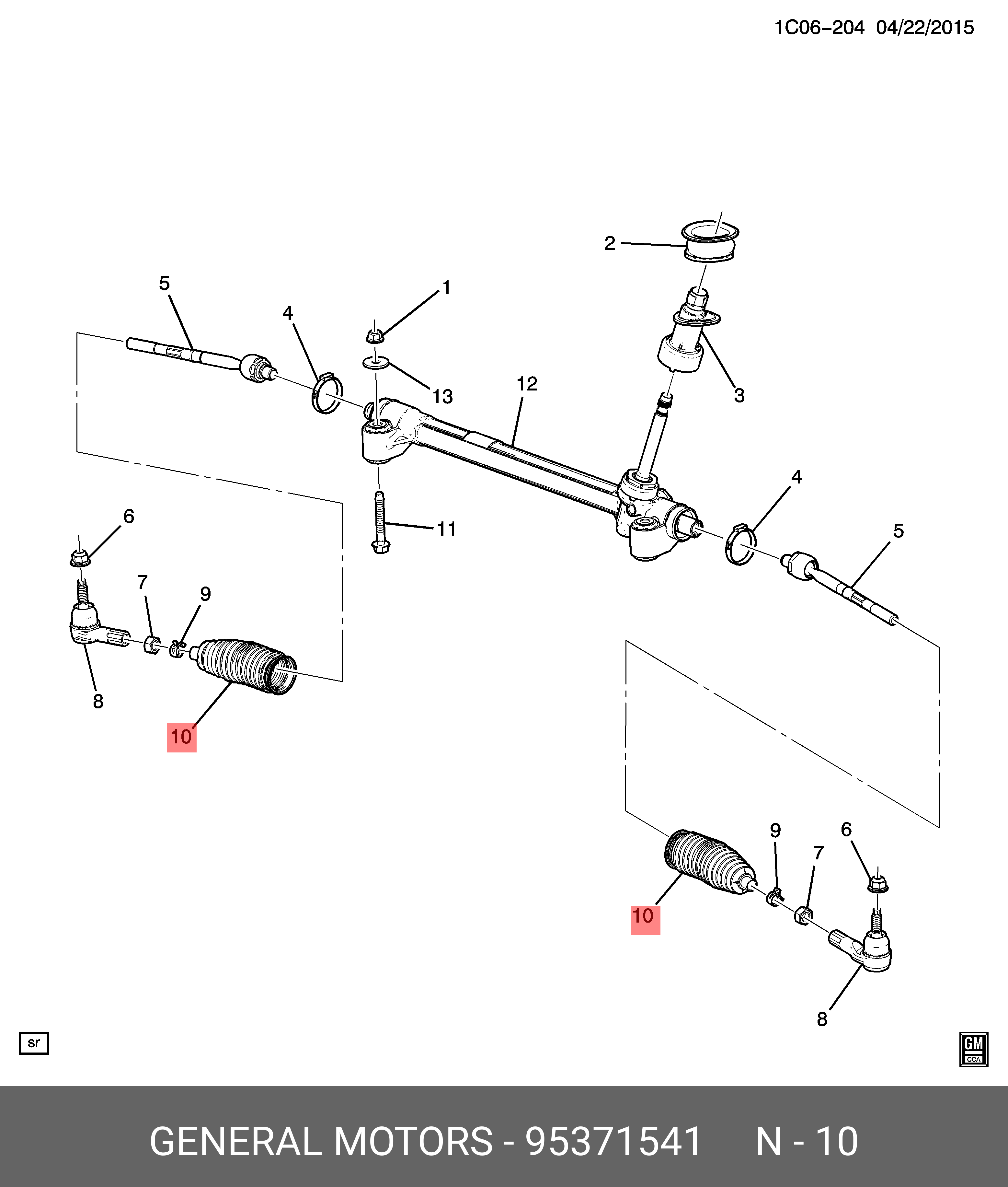 1C06-204 04/22/2015

2

5

1

4

13

12

3

4

6

11

5

7

9

8

10

9

6

7

10

8

sr

GM CCA

GENERAL MOTORS - 95371541 N - 10