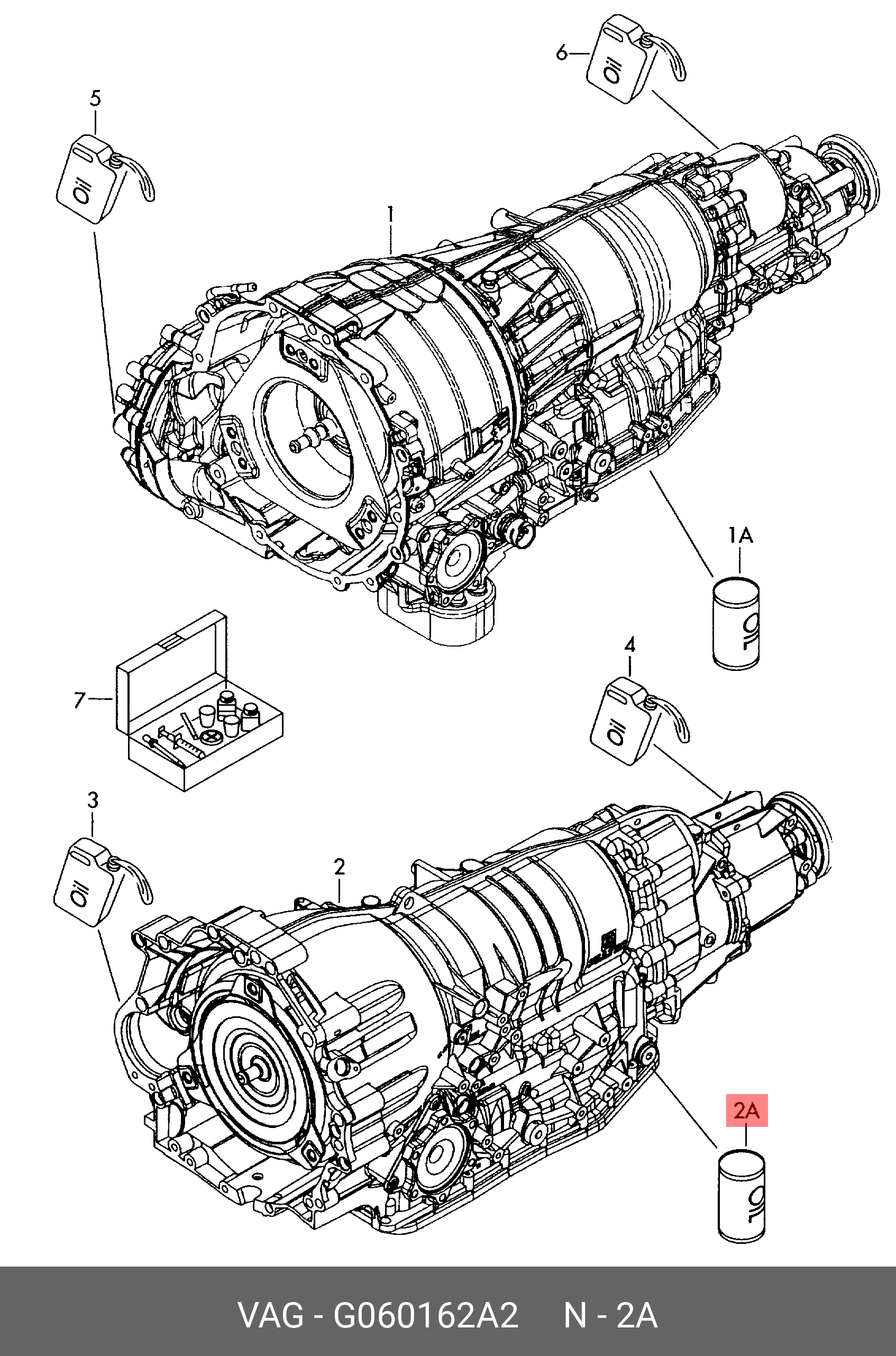 6

Öl

5

Öl

1

1A

Öl

4

Öl

7

3

Öl

2

2A

Öl

VAG - G060162A2 N - 2A