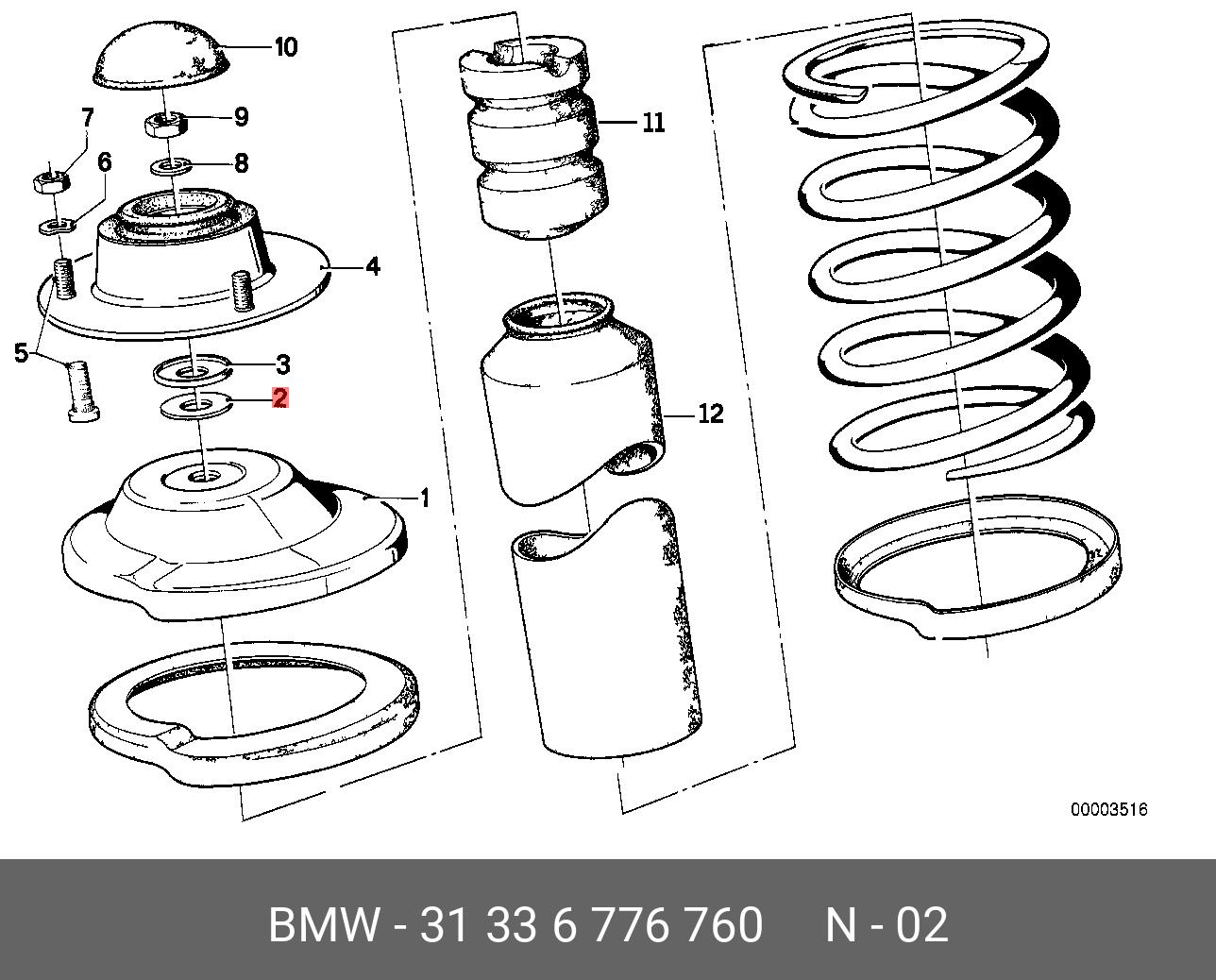 10
7
9
6
8
4
5
3
2
1
11
12
00003516
BMW - 31 33 6 776 760 N - 02