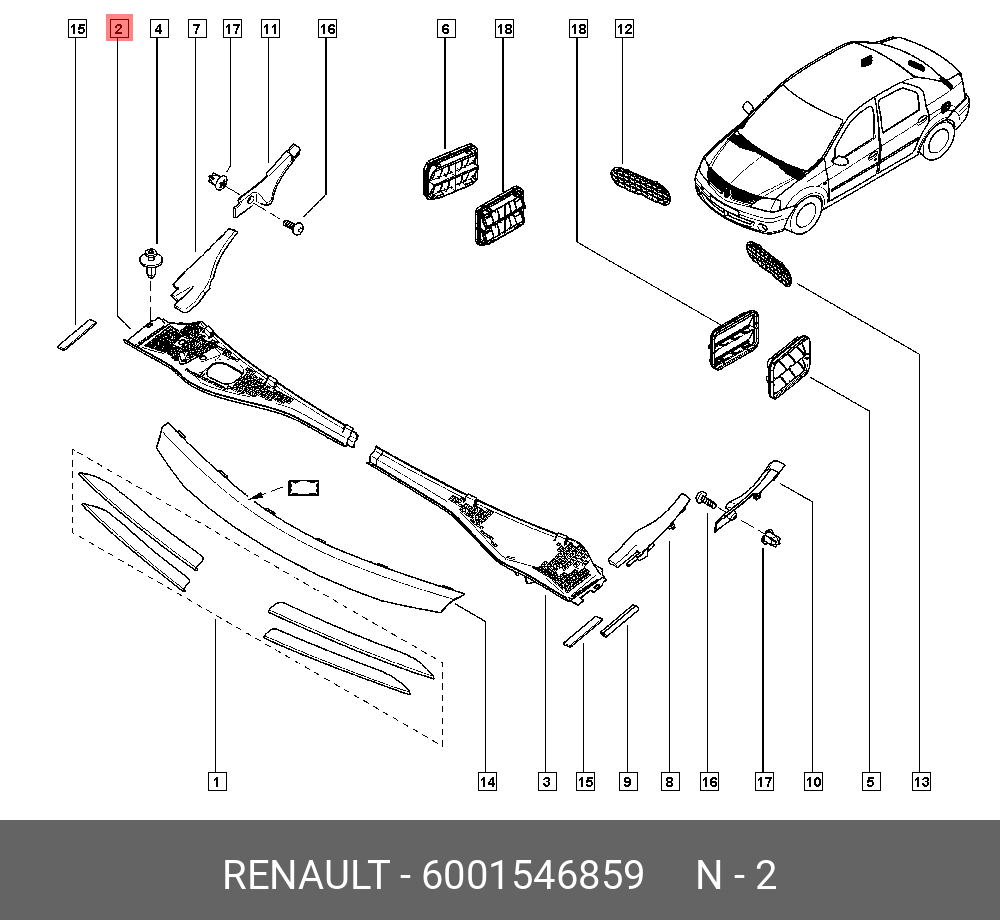 15 2 4 7 17 11 16 6 18 18 12

1 14 3 15 9 8 16 17 10 5 13

RENAULT - 6001546859 N - 2