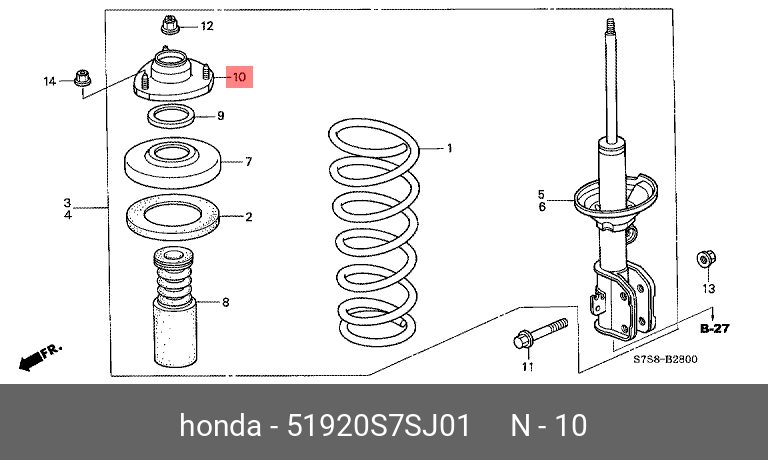 12
14
10
9
7
3
4
2
8
FR.
1
5
6
13
B-27
11
S7S8-B2800

honda - 51920S7SJ01 N - 10