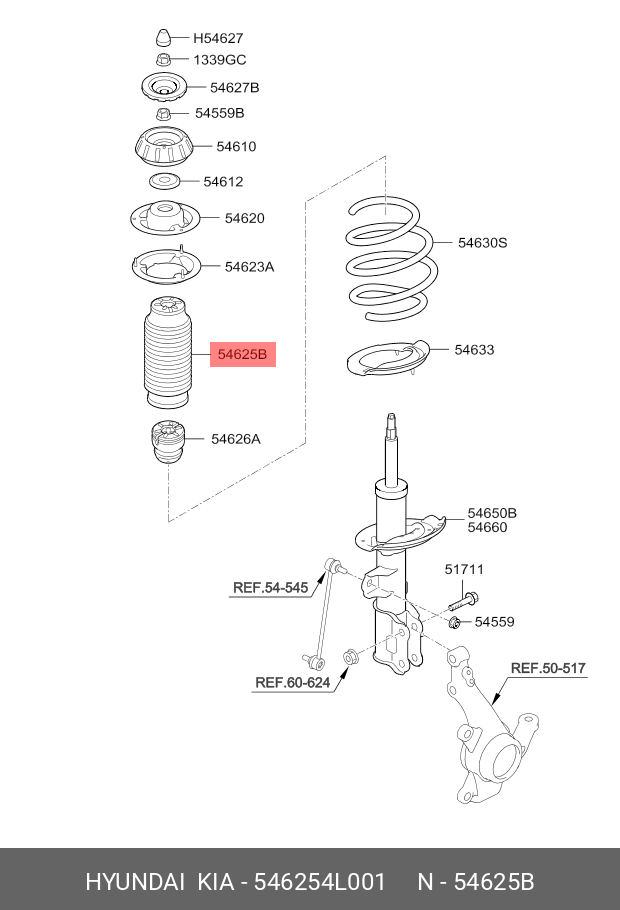 H54627
1339GC
54627B
54559B
54610
54612
54620
54623A
54625B
54626A
54630S
54633
54650B
54660
51711
54559
REF.54-545
REF.60-624
REF.50-517

HYUNDAI KIA - 546254L001 N - 54625B