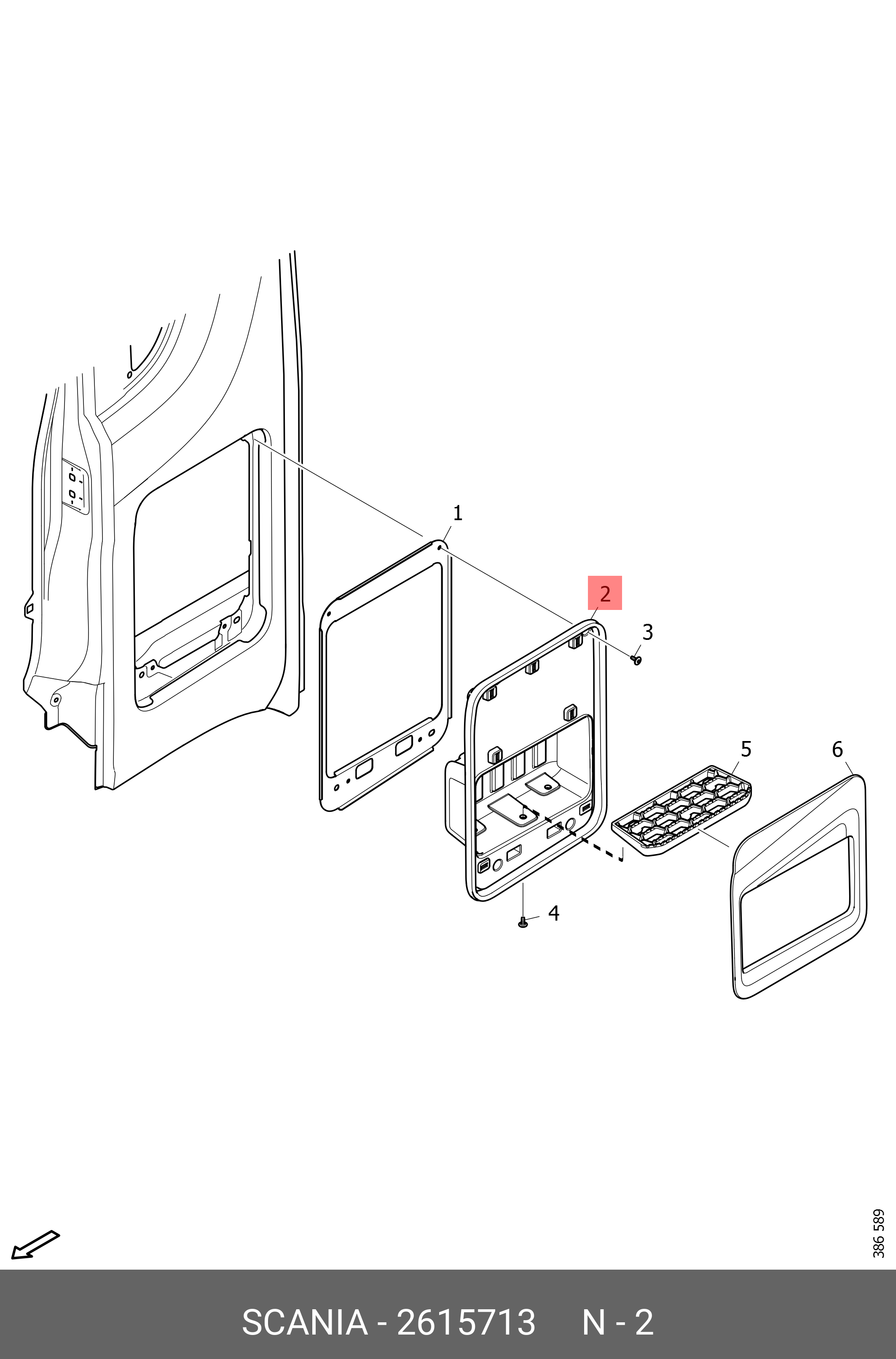 1

2

3

5

6

4

386 589

SCANIA - 2615713 N - 2