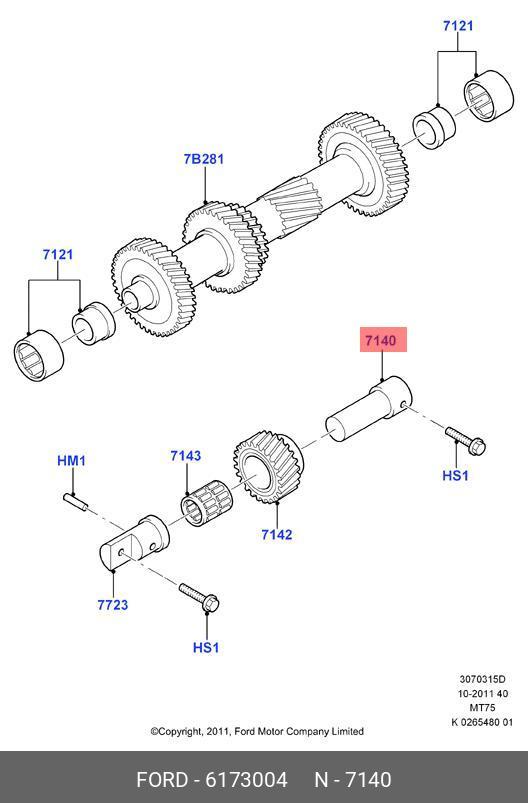 7121

7B281

7121

7140

HM1

7143

HS1

7142

7723

HS1

3070315D
10-2011 40
MT75
K 0265480 01

©Copyright, 2011, Ford Motor Company Limited

FORD - 6173004 N - 7140