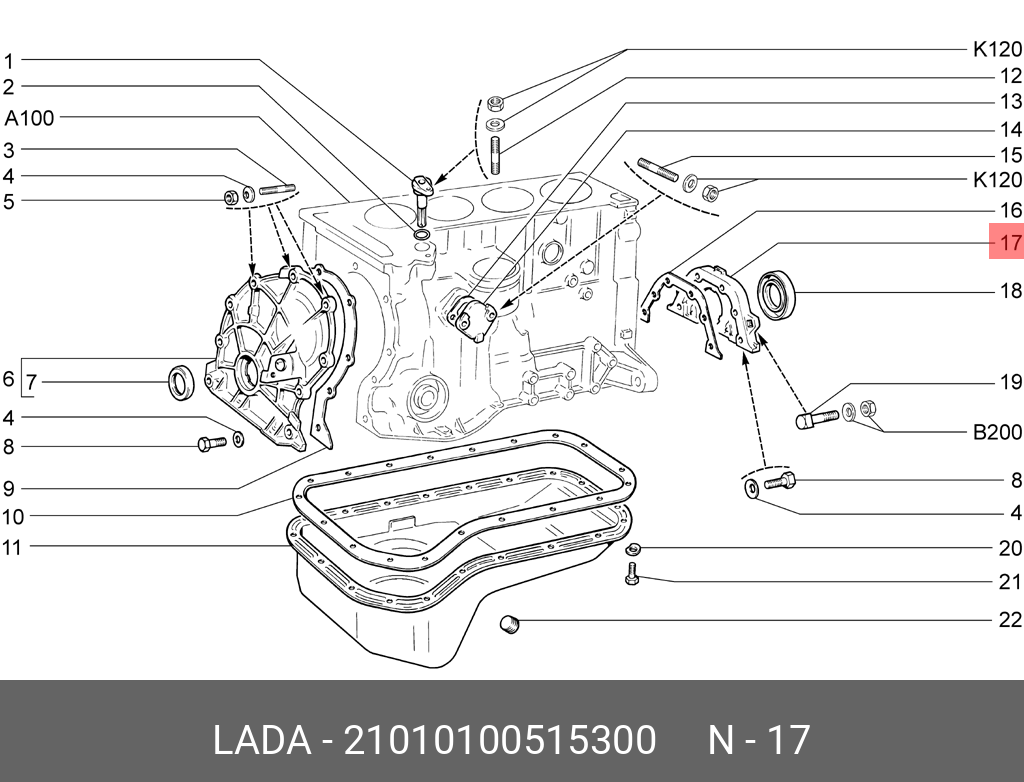 1
2
A100
3
4
5
6
7
4
8
9
10
11

K120
12
13
14
15
K120
16
17
18
19
B200
8
4
20
21
22

LADA - 21010100515300 N - 17