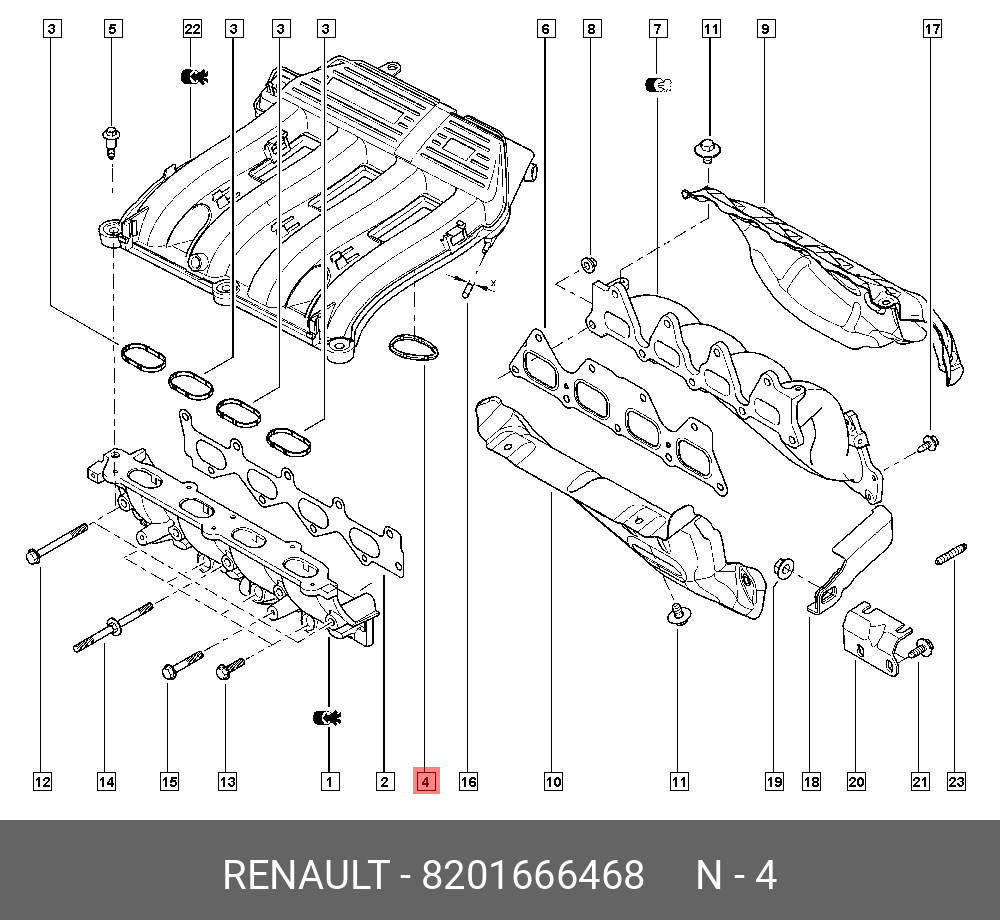 3
5
22
3
3
3
6
8
7
11
9
17
12
14
15
13
1
2
4
16
10
11
19
18
20
21
23

RENAULT - 8201666468 N - 4