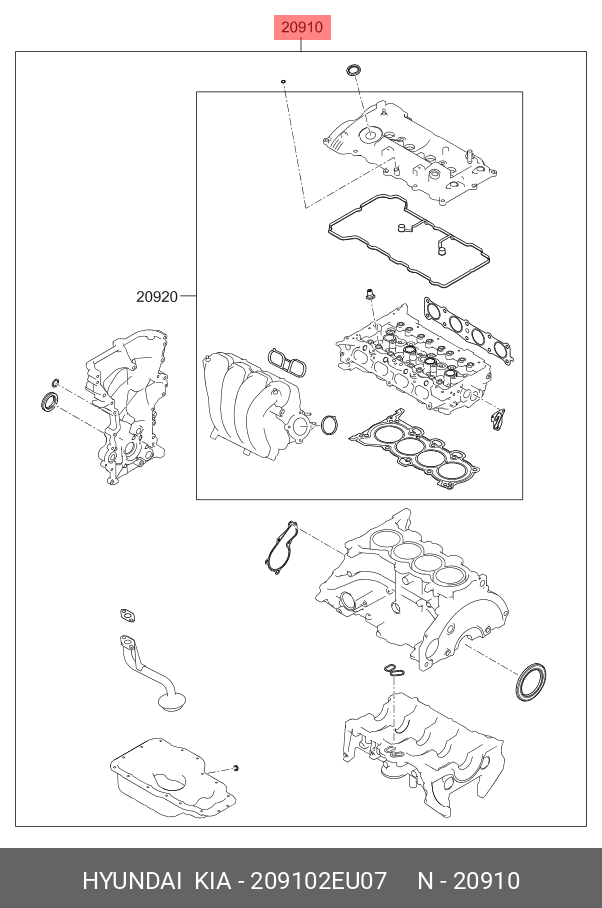 20910

20920

HYUNDAI KIA - 209102EU07 N - 20910