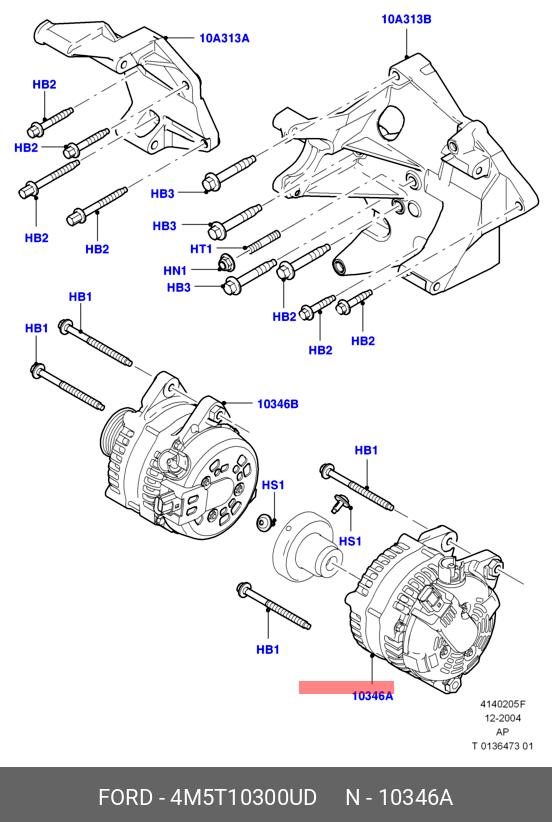 10A313A

10A313B

HB2

HB2

HB2

HB2

HB3

HB3

HT1

HN1

HB3

HB2

HB2

HB2

HB1

HB1

10346B

HB1

HS1

HS1

HB1

10346A

4140205F
12-2004
AP
T 0136473 01

FORD - 4M5T10300UD N - 10346A