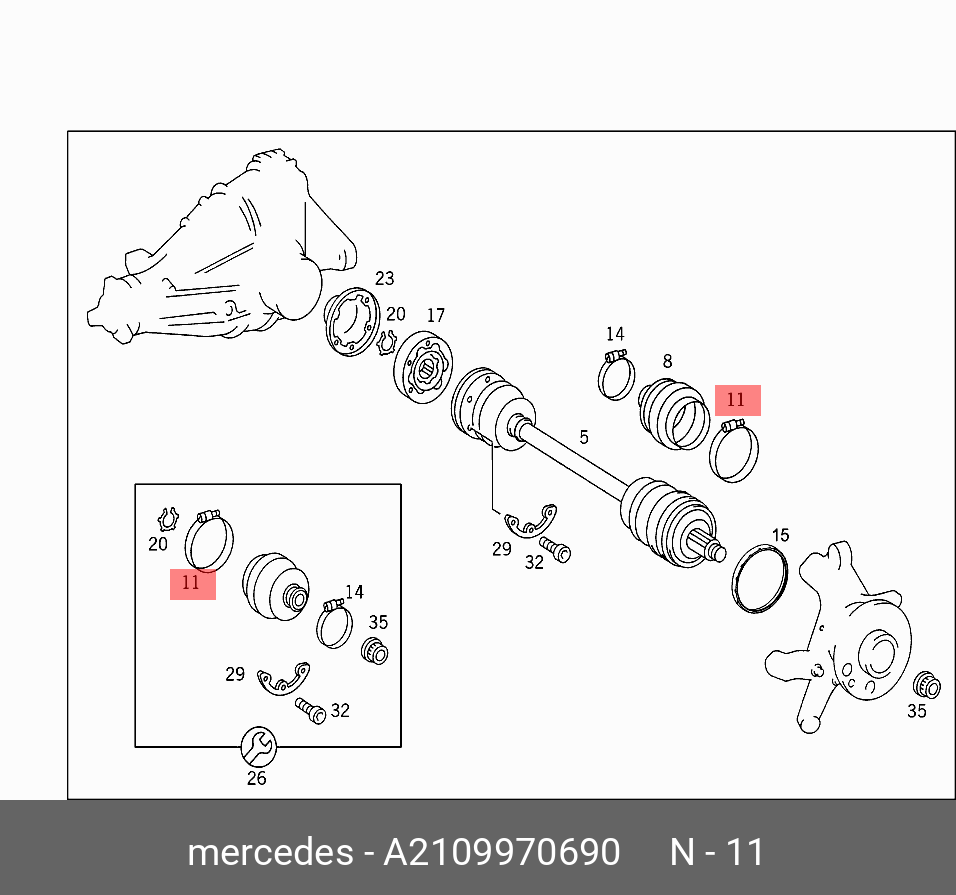 23
20
17
14
8
11
5
29
32
15
35
20
11
14
35
29
32
26

mercedes - A2109970690 N - 11