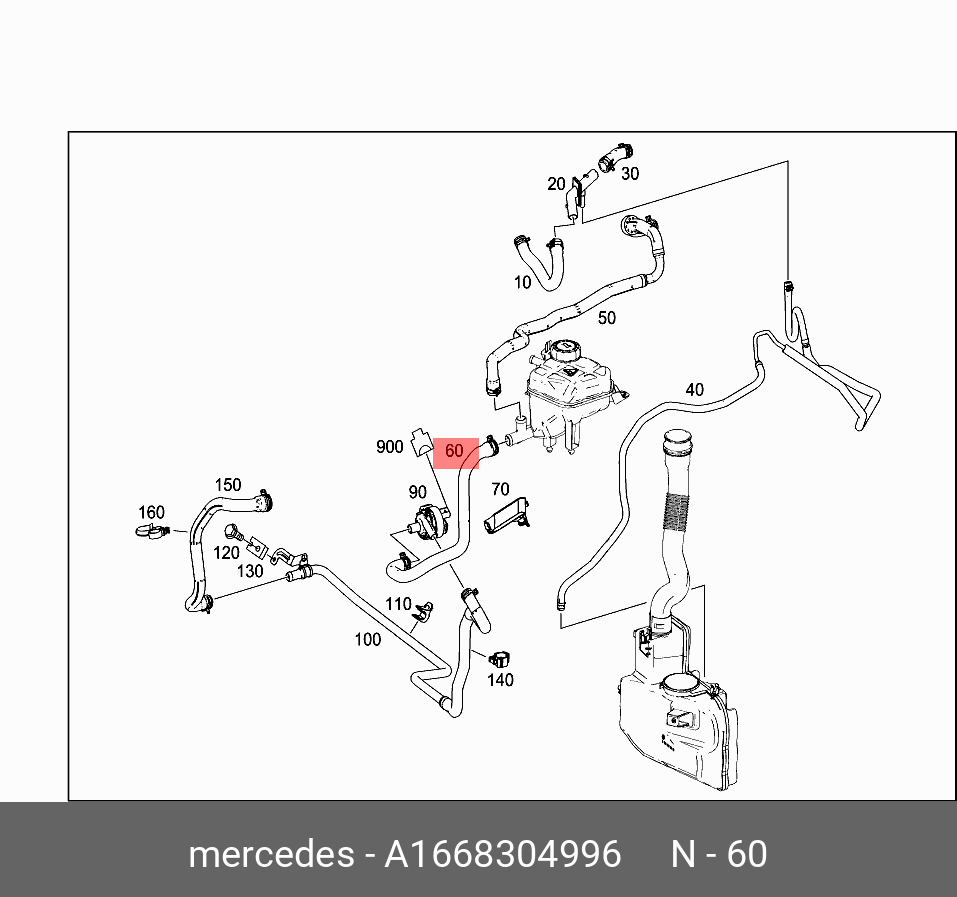 20
30
10
50
40
900
60
90
70
150
160
120
130
110
100
140

mercedes - A1668304996 N - 60