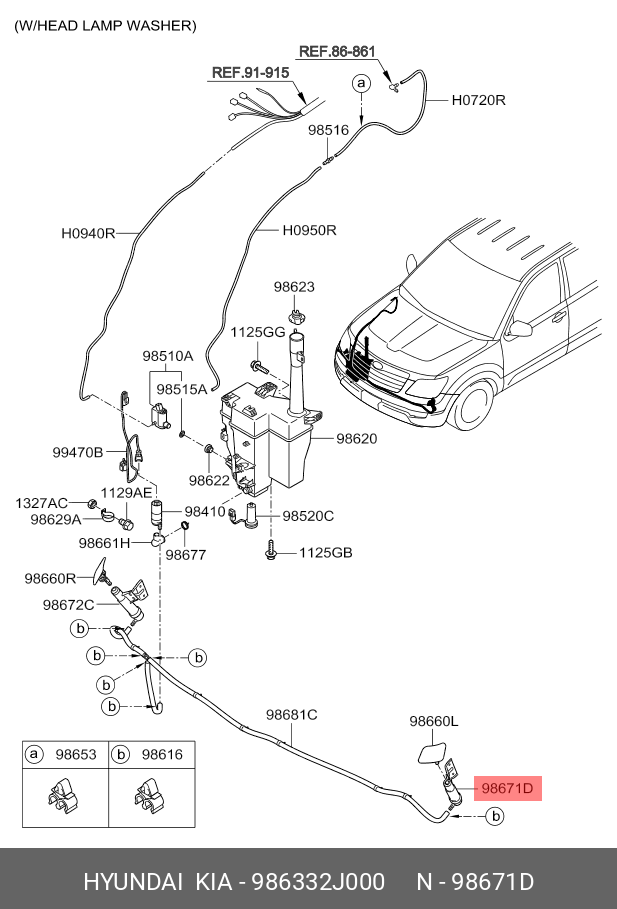 (W/HEAD LAMP WASHER)

REF.86-861
REF.91-915
a
H0720R
98516
H0940R
H0950R
98623
1125GG
98510A
98515A
98620
99470B
98622
1327AC
1129AE
98629A
98410
98520C
98661H
98677
1125GB
98660R
98672C
b
b
b
b
b
98681C
98660L
98671D
b

| a 98653 | b 98616 |
|---|---|
| | |

HYUNDAI KIA - 986332J000 N - 98671D