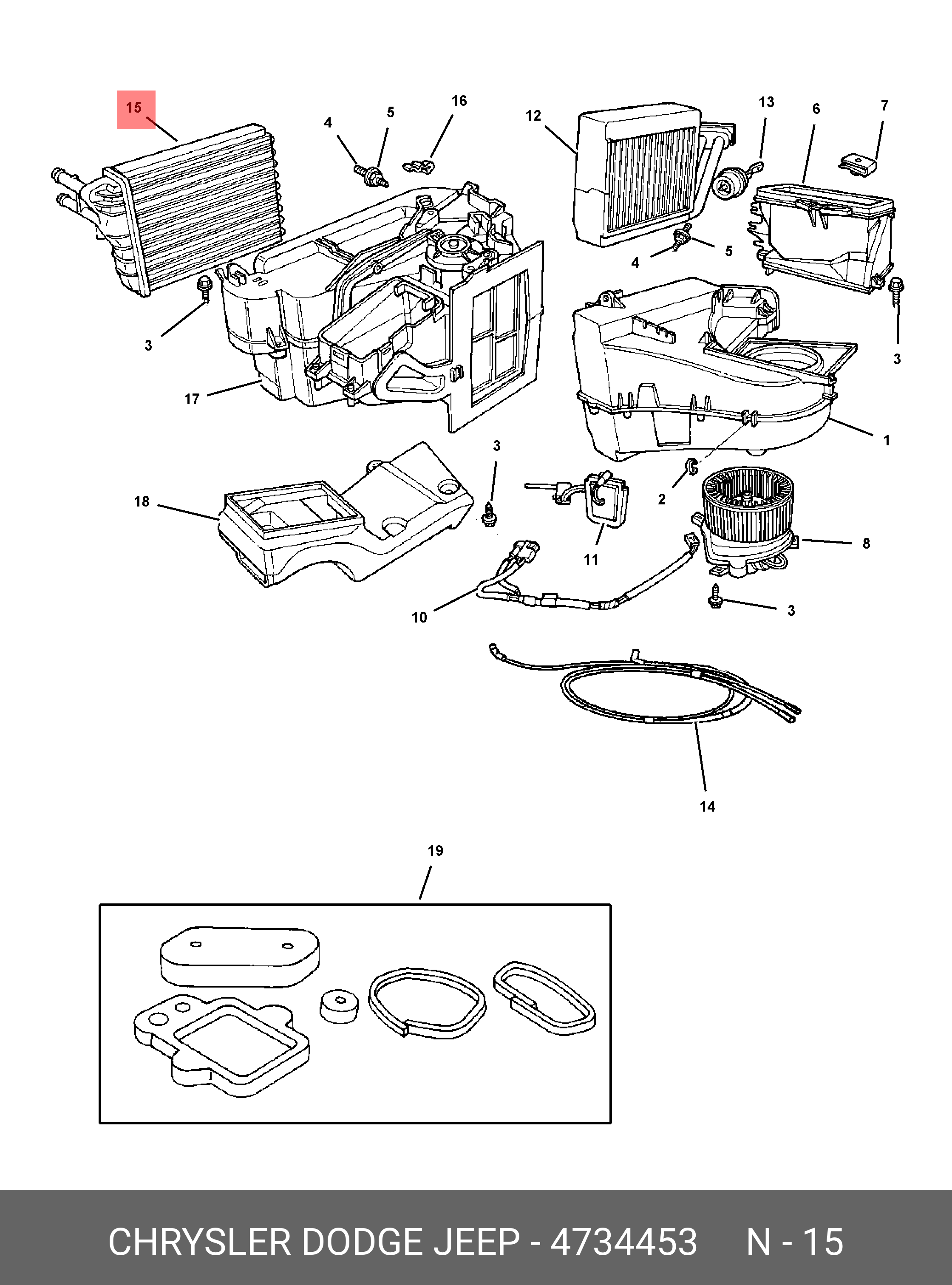 15
4
5
16
12
13
6
7
4
5
3
3
17
1
3
18
2
11
8
10
3
14
19

CHRYSLER DODGE JEEP - 4734453 N - 15