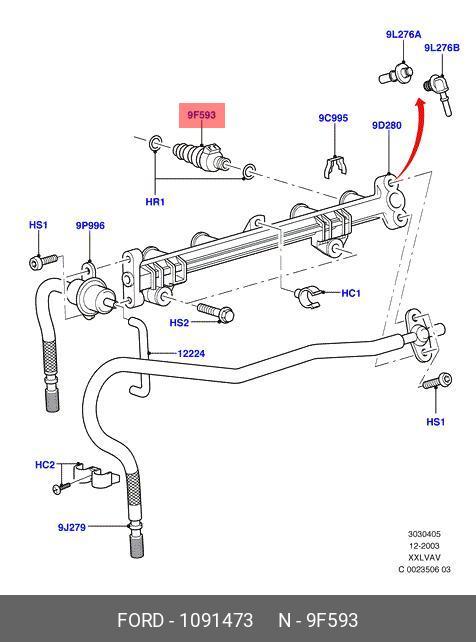 9L276A
9L276B
9F593
9C995
9D280
HR1
HS1
9P996
HC1
HS2
12224
HS1
HC2
9J279
3030405
12-2003
XXLVAV
C 0023506 03

FORD - 1091473 N - 9F593