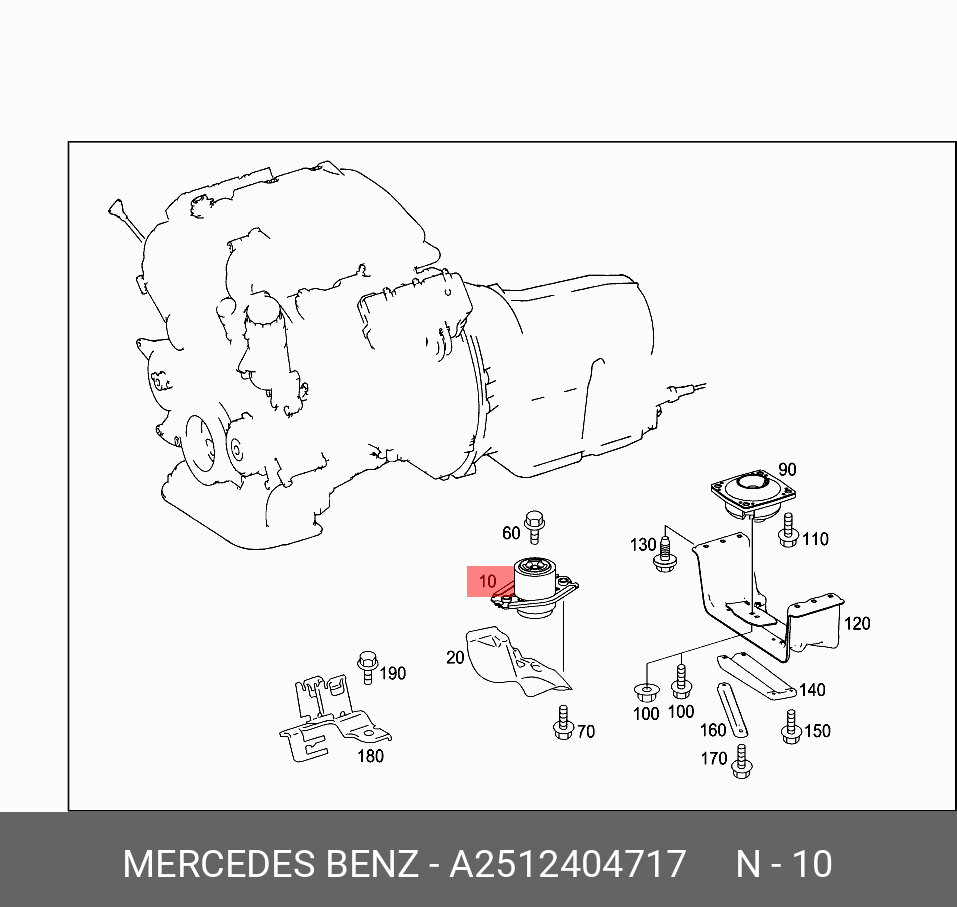 90
60
130
110
10
120
20
190
140
100
100
70
160
150
180
170

MERCEDES BENZ - A2512404717 N - 10