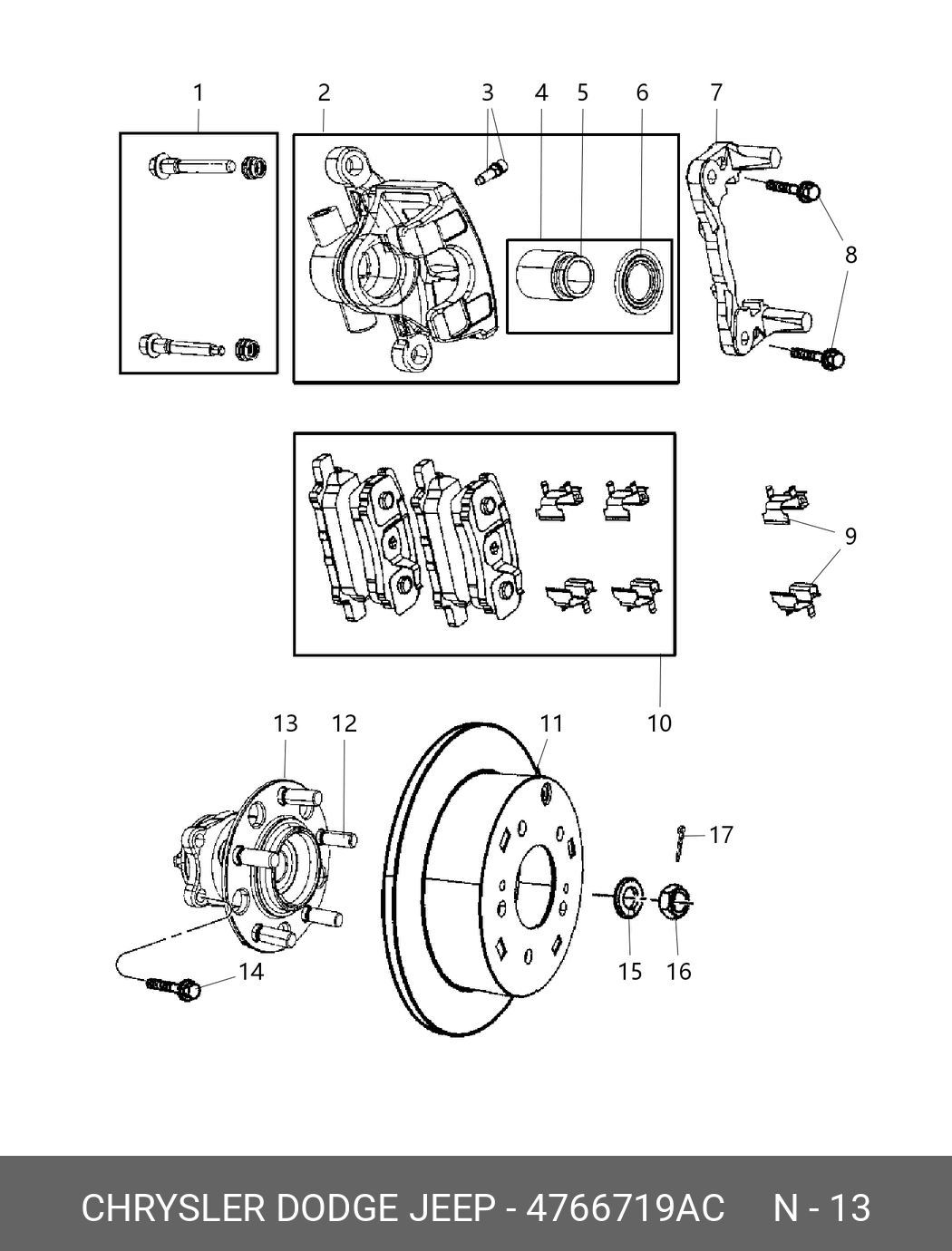 1 2 3 4 5 6 7

8

9

10

13 12 11

17

14

15 16

CHRYSLER DODGE JEEP - 4766719AC N - 13