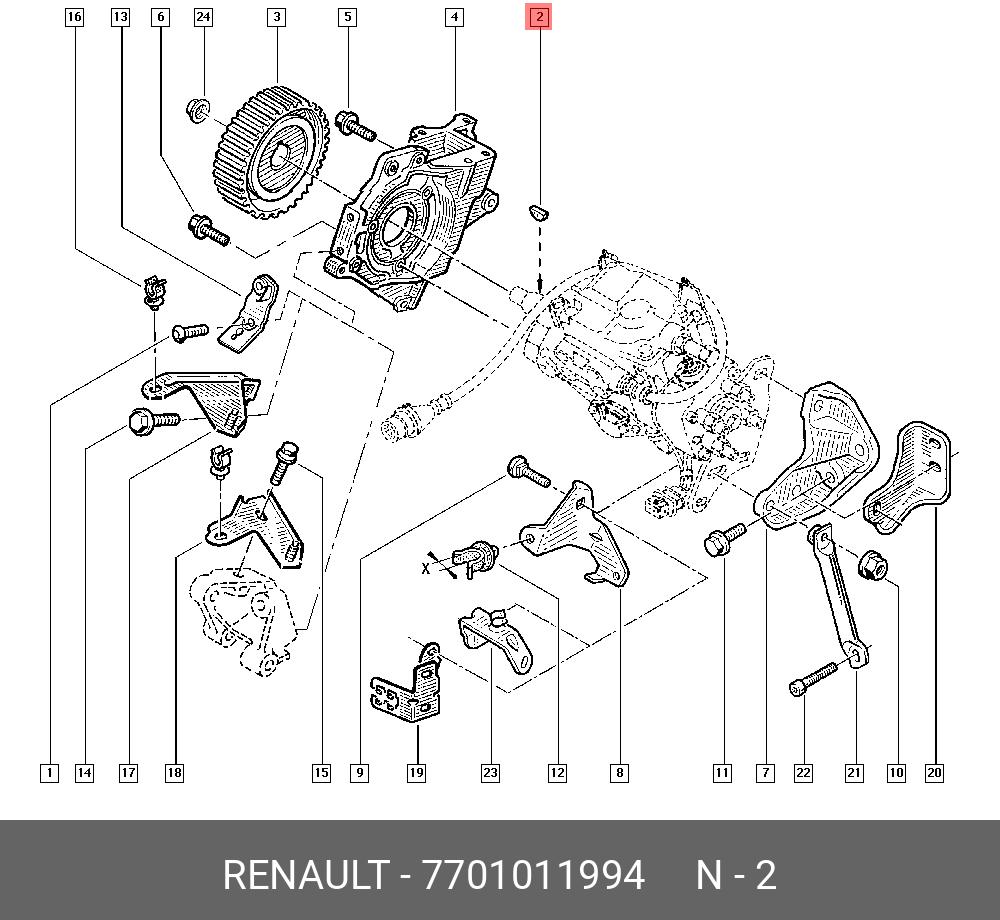 16 13 6 24 3 5 4 2

X

1 14 17 18 15 9 19 23 12 8 11 7 22 21 10 20

RENAULT - 7701011994 N - 2