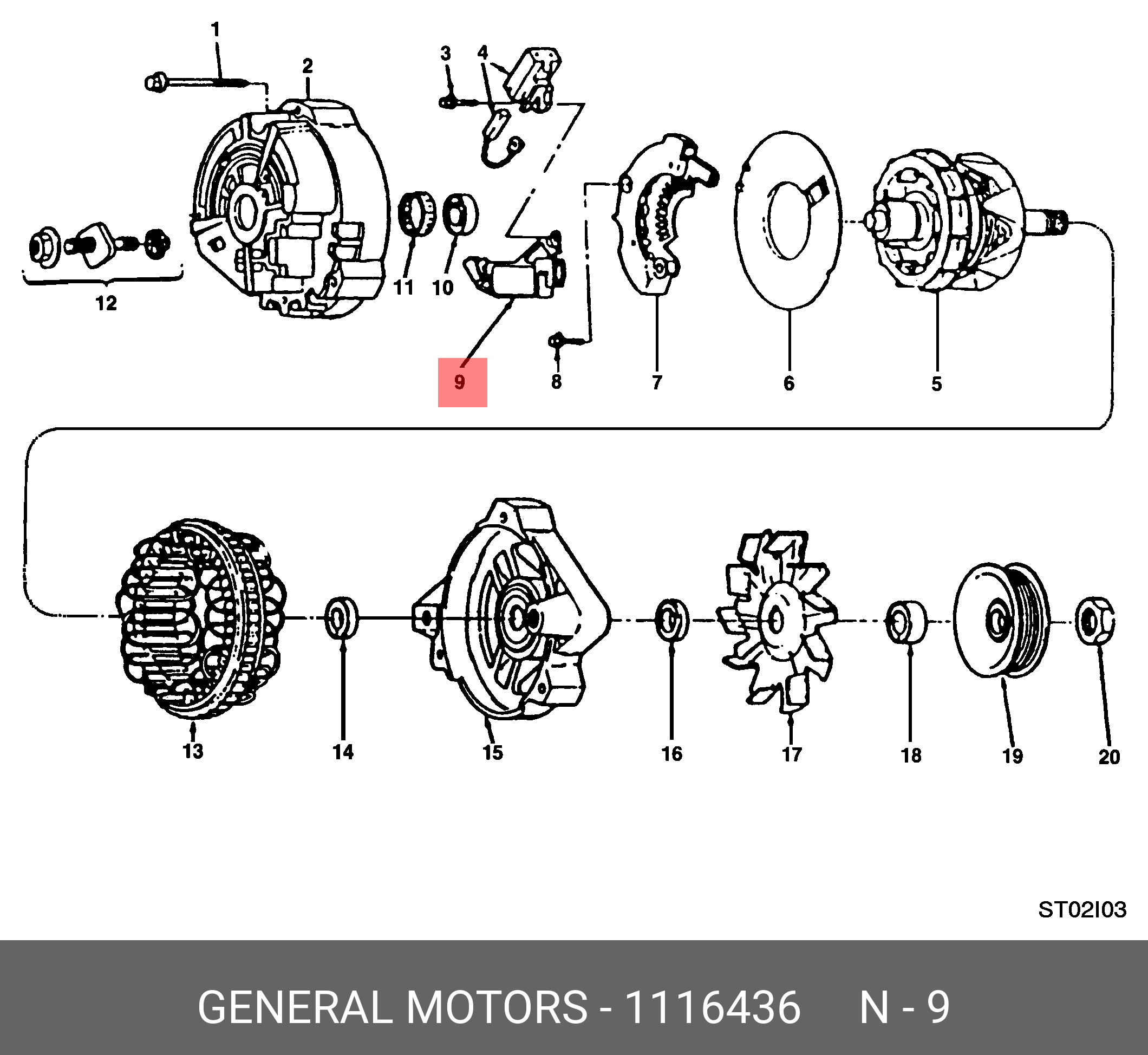 1
2
3
4
12
11
10
9
8
7
6
5
13
14
15
16
17
18
19
20

ST02I03

GENERAL MOTORS - 1116436 N - 9