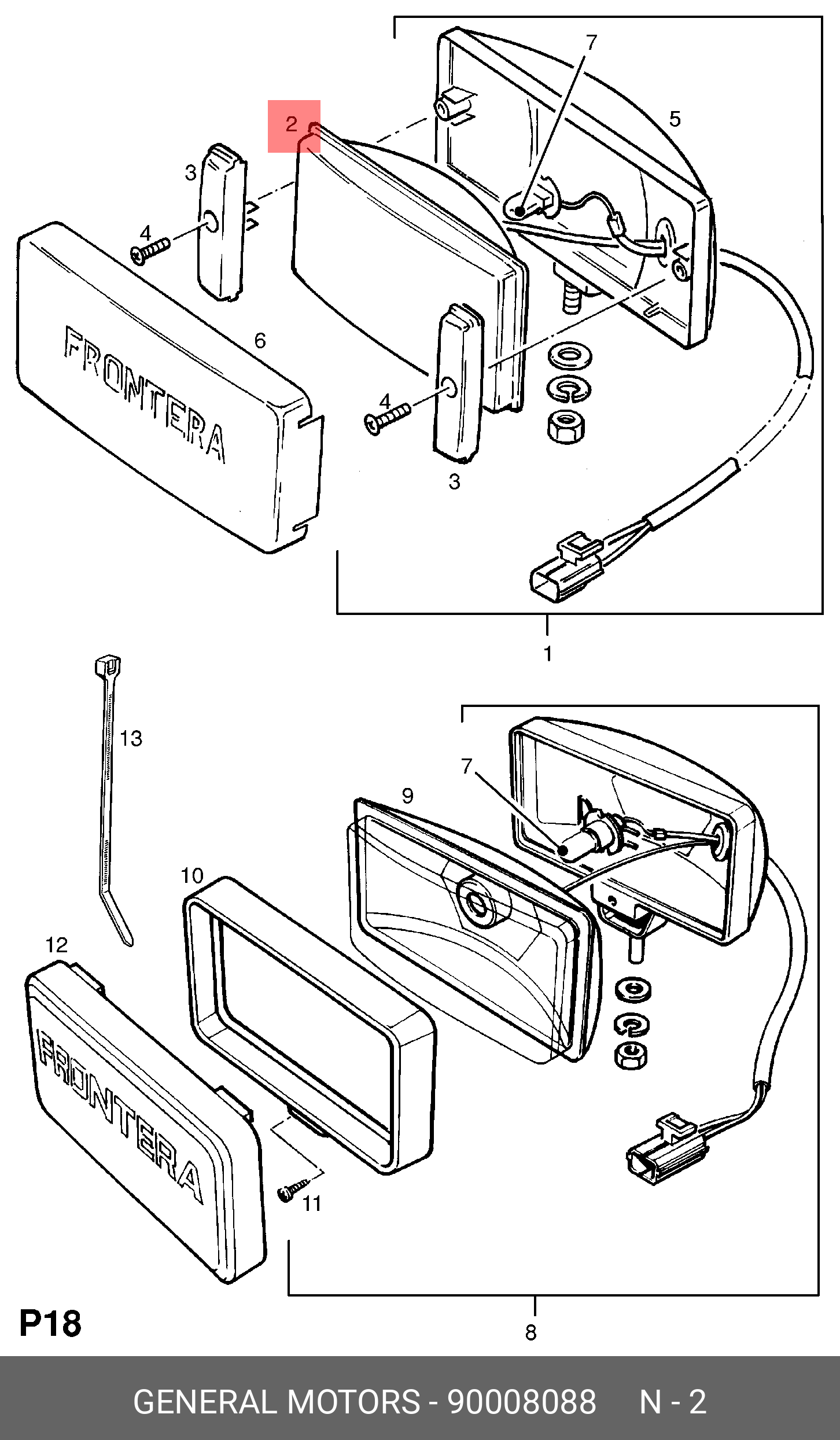 7
2
5
3
4
FRONTERA
6
4
3
1
13
7
9
10
12
FRONTERA
11
8
P18
GENERAL MOTORS - 90008088 N - 2