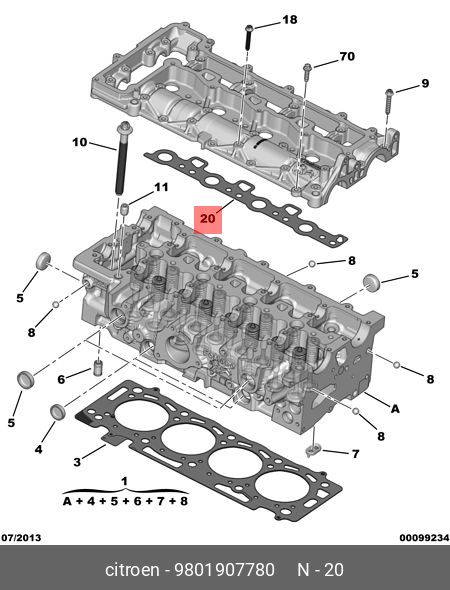 18
70
9
10
11
20
8
5
5
8
6
8
5
A
4
8
3
7
1
A + 4 + 5 + 6 + 7 + 8
07/2013
00099234
citroen - 9801907780 N - 20