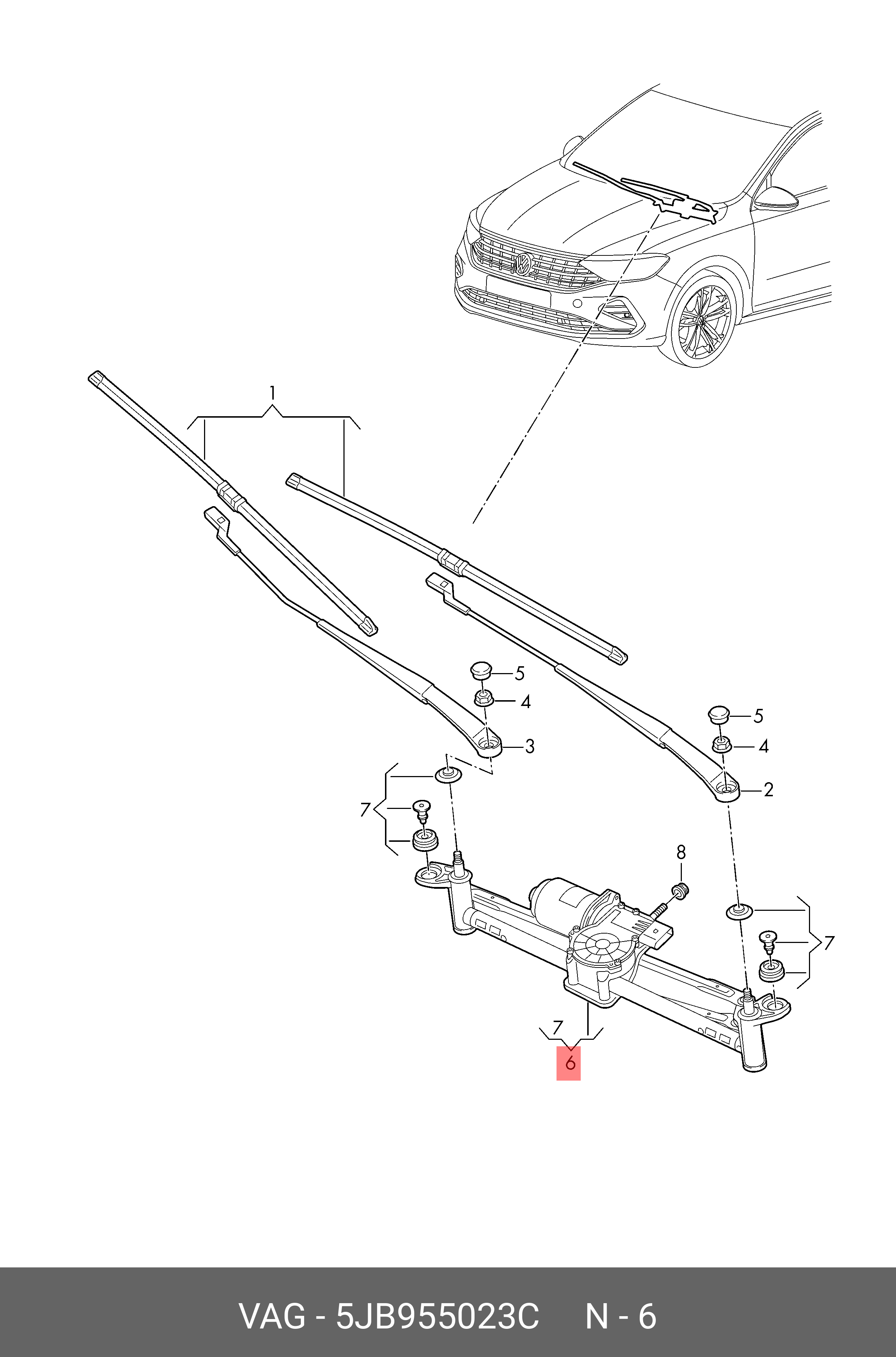 1

5
4
3
5
4
2
7
8
7
7
6

VAG - 5JB955023C N - 6