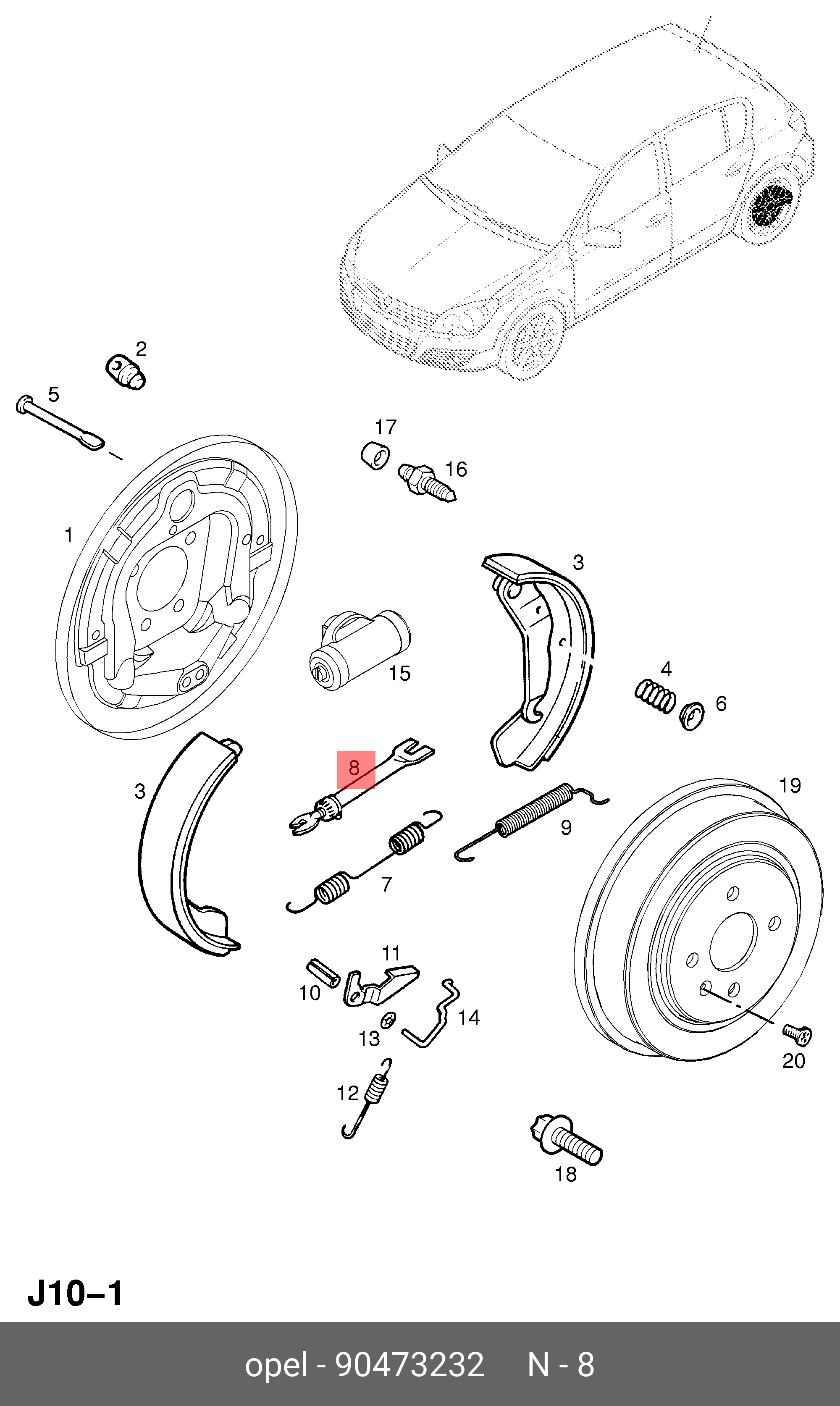 2
5
17
16
1
3
15
4
6
8
3
19
9
7
11
10
14
13
20
12
18

J10–1

opel - 90473232 N - 8