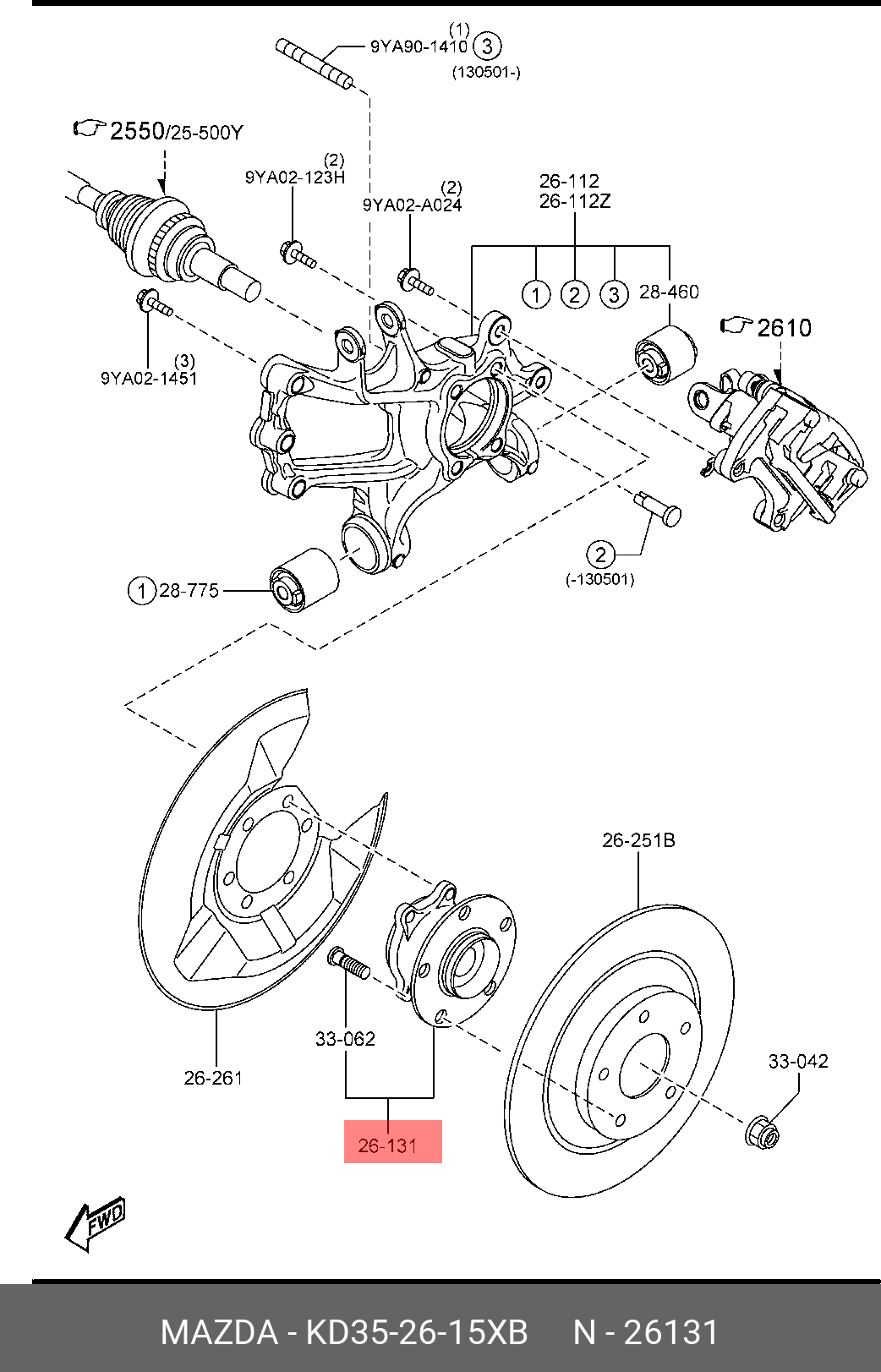 (1)
9YA90-1410 3
(130501-)

2550/25-500Y

(2)
9YA02-123H

(2)
9YA02-A024

26-112
26-112Z

1 2 3 28-460

2610

(3)
9YA02-1451

2
(-130501)

1 28-775

26-251B

33-062

26-261

33-042

26-131

FWD

MAZDA - KD35-26-15XB N - 26131