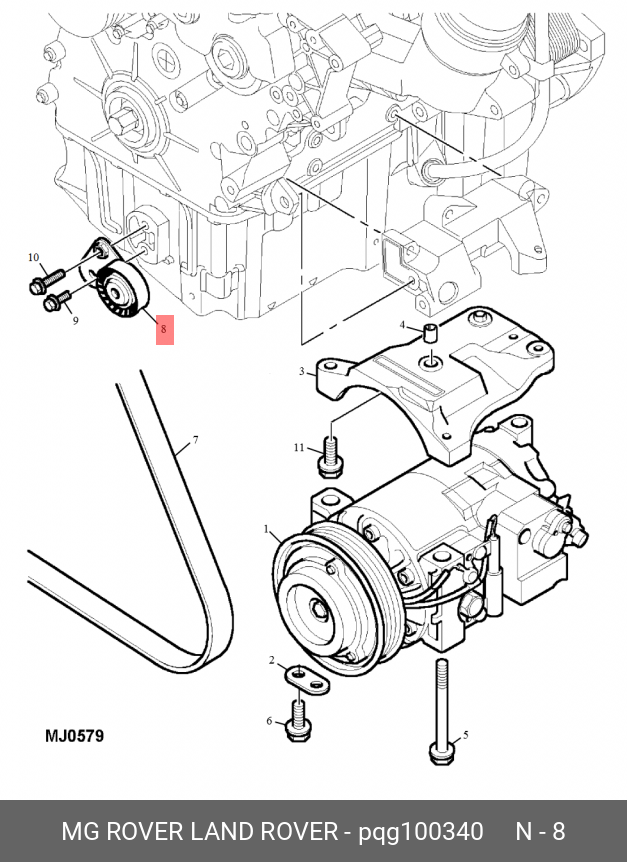 10
9
8
4
3
7
11
1
2
6
5
MJ0579

MG ROVER LAND ROVER - pqg100340 N - 8