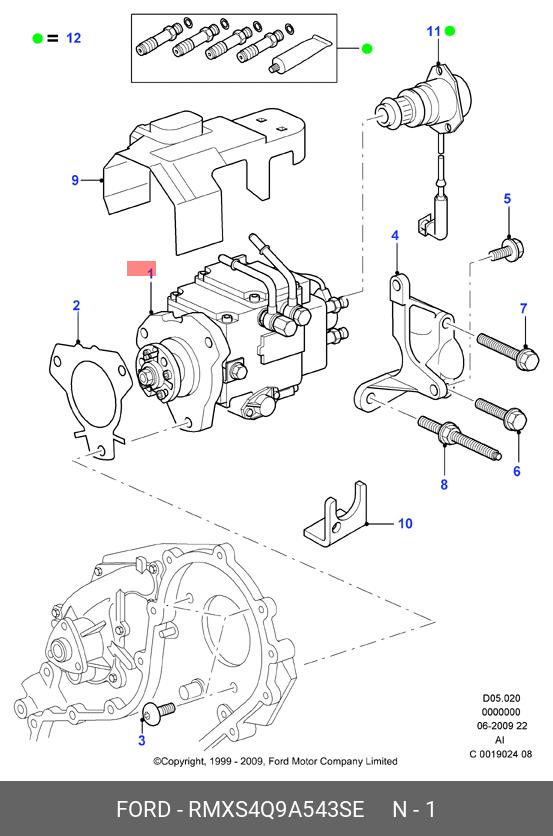 = 12

11

9

5

4

1

2

7

6

8

10

3

D05.020
0000000
06-2009 22
AI
C 0019024 08

©Copyright, 1999 - 2009, Ford Motor Company Limited

FORD - RMXS4Q9A543SE N - 1