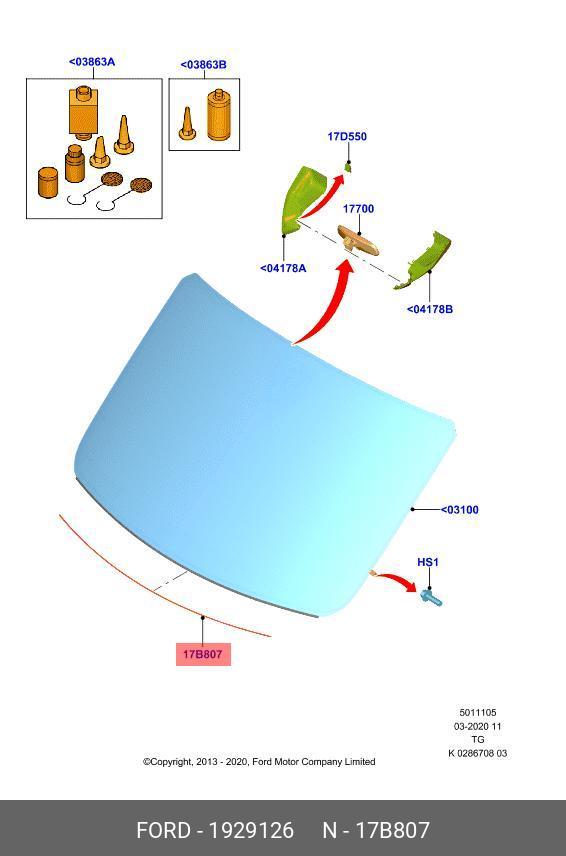 <03863A

<03863B

17D550

17700

<04178A

<04178B

<03100

HS1

17B807

5011105
03-2020 11
TG
K 0286708 03

©Copyright, 2013 - 2020, Ford Motor Company Limited

FORD - 1929126 N - 17B807