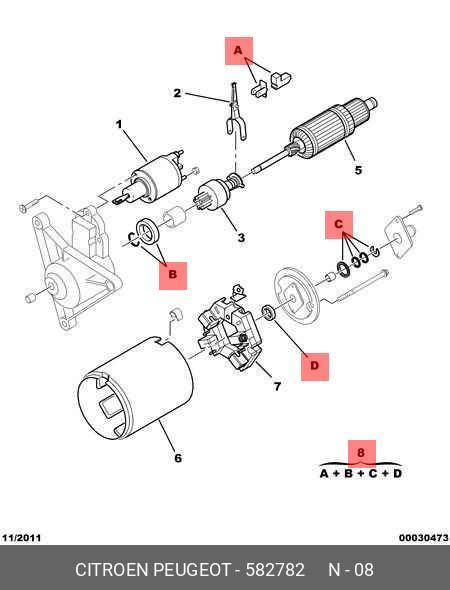 A
2
1
5
3
C
B
D
7
6
8
A + B + C + D
11/2011
00030473
CITROEN PEUGEOT - 582782 N - 08