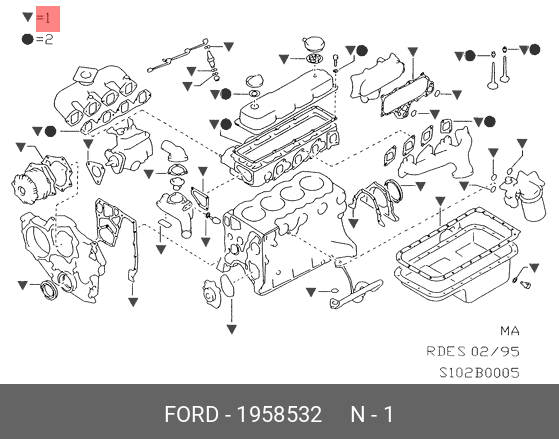 ▼=1
●=2

MA
RDES 02/95
S102B0005

FORD - 1958532 N - 1