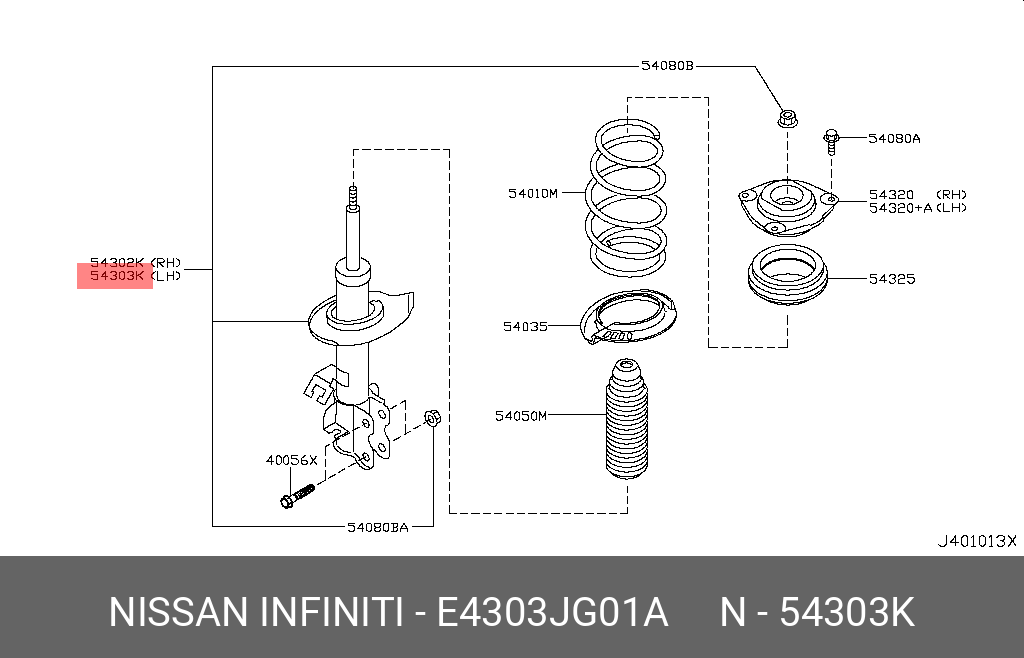 54080B
54080A
54010M
54320 (RH)
54320+A (LH)
54302K (RH)
54303K (LH)
54325
54035
54050M
40056X
54080BA
J401013X

NISSAN INFINITI - E4303JG01A N - 54303K