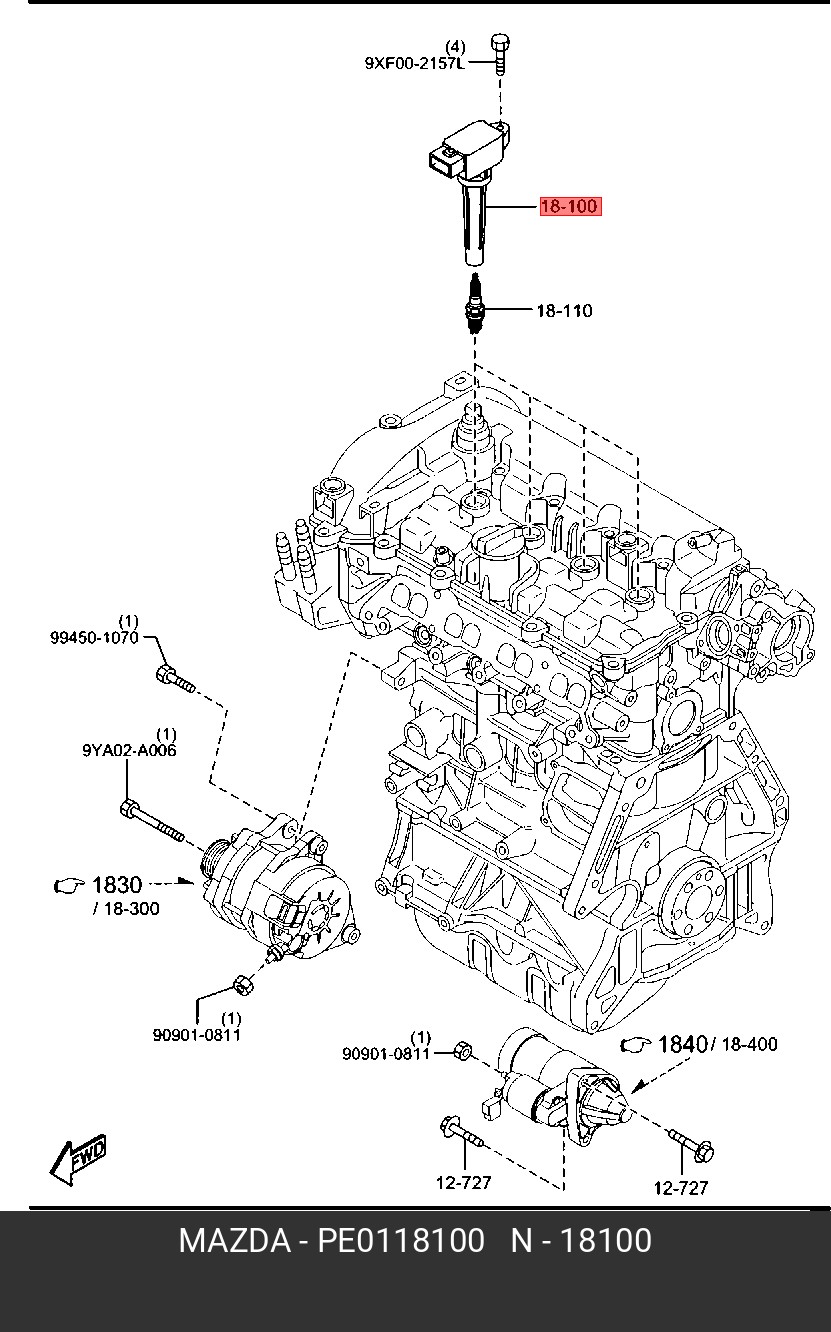 (4)
9XF00-2157L

18-100

18-110

(1)
99450-1070

(1)
9YA02-A006

1830
/ 18-300

(1)
90901-0811

(1)
90901-0811

1840 / 18-400

12-727

12-727

FWD

MAZDA - PE0118100 N - 18100