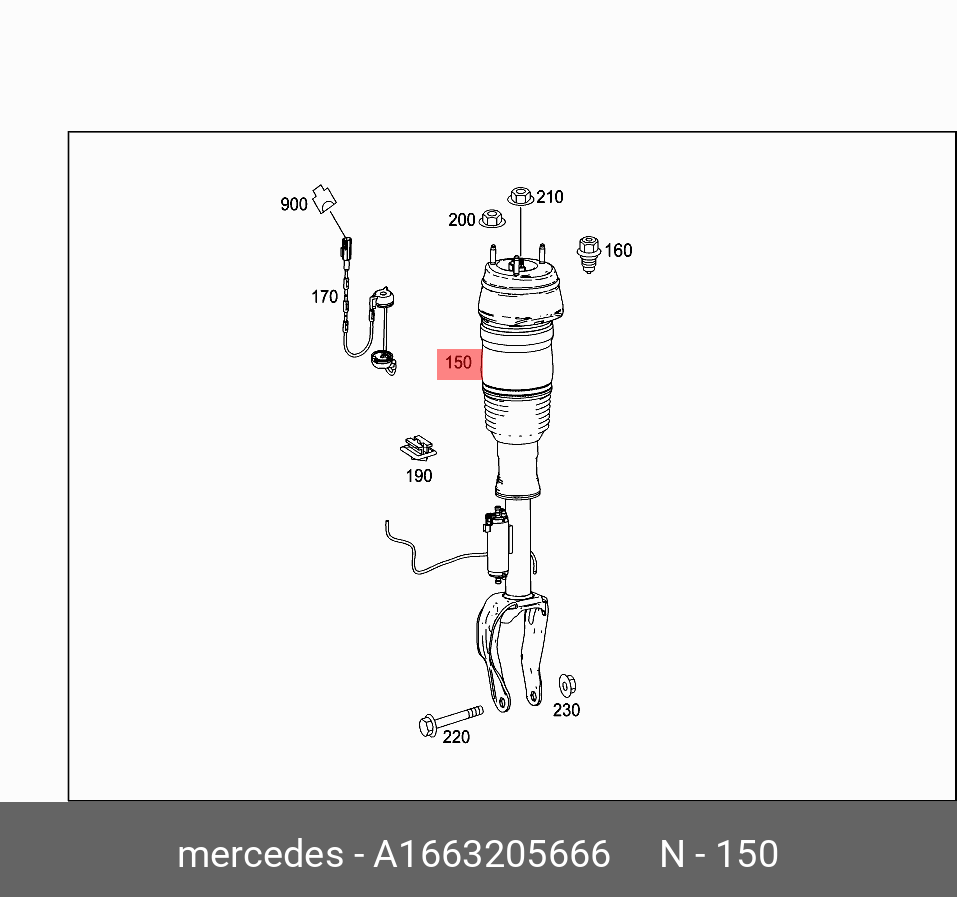 900
210
200
160
170
150
190
230
220

mercedes - A1663205666 N - 150