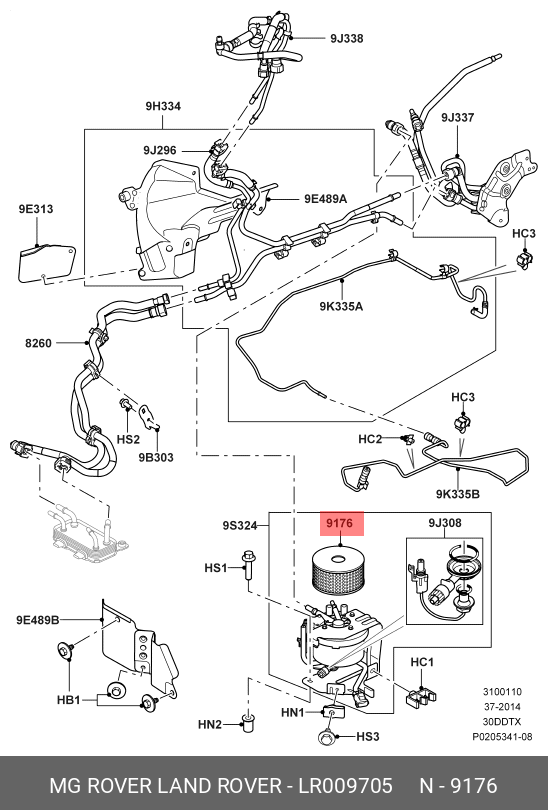 9J338
9H334
9J337
9J296
9E489A
9E313
HC3
9K335A
8260
HC3
HS2
9B303
HC2
9K335B
9S324
9176
9J308
HS1
9E489B
HC1
HB1
HN1
HN2
HS3
3100110
37-2014
30DDTX
P0205341-08
MG ROVER LAND ROVER - LR009705 N - 9176