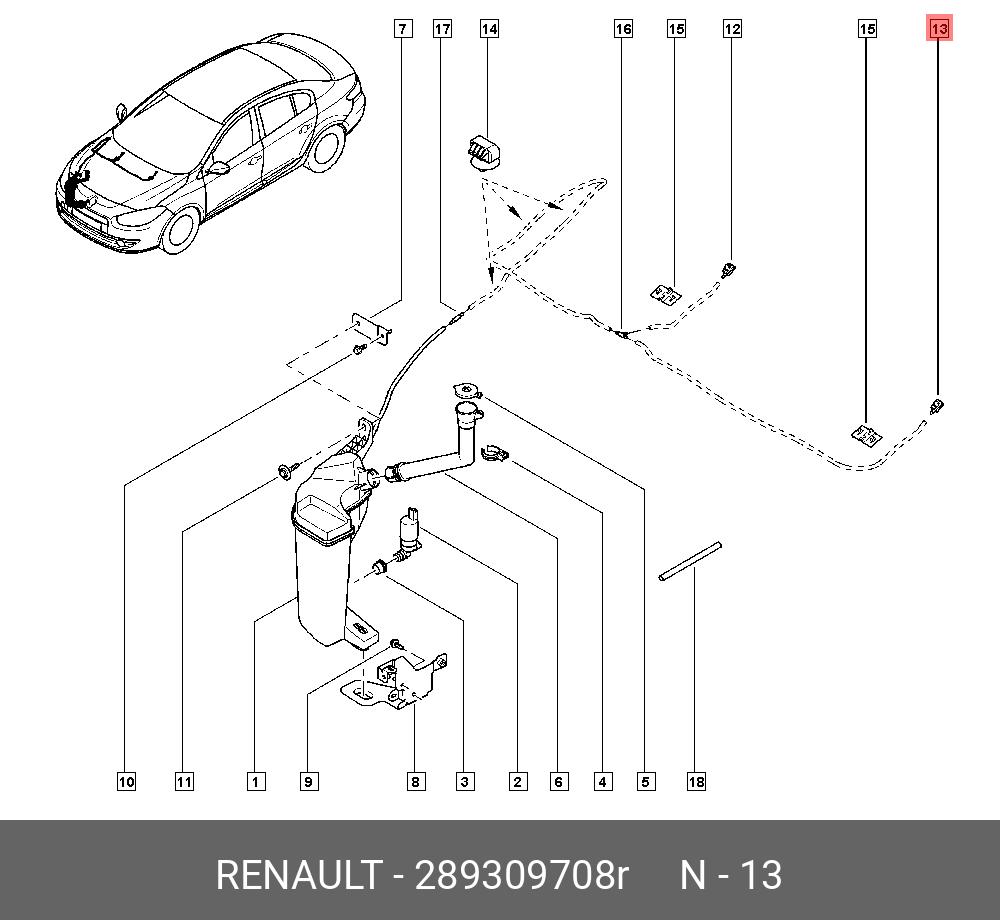 7 17 14 16 15 12 15 13

10 11 1 9 8 3 2 6 4 5 18

RENAULT - 289309708r N - 13