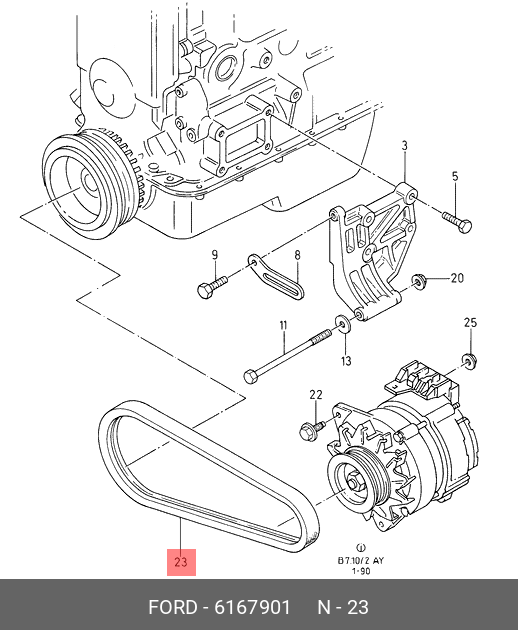 3
5
9
8
20
11
13
25
22
23
B7.10/2 AY
1-90
FORD - 6167901 N - 23