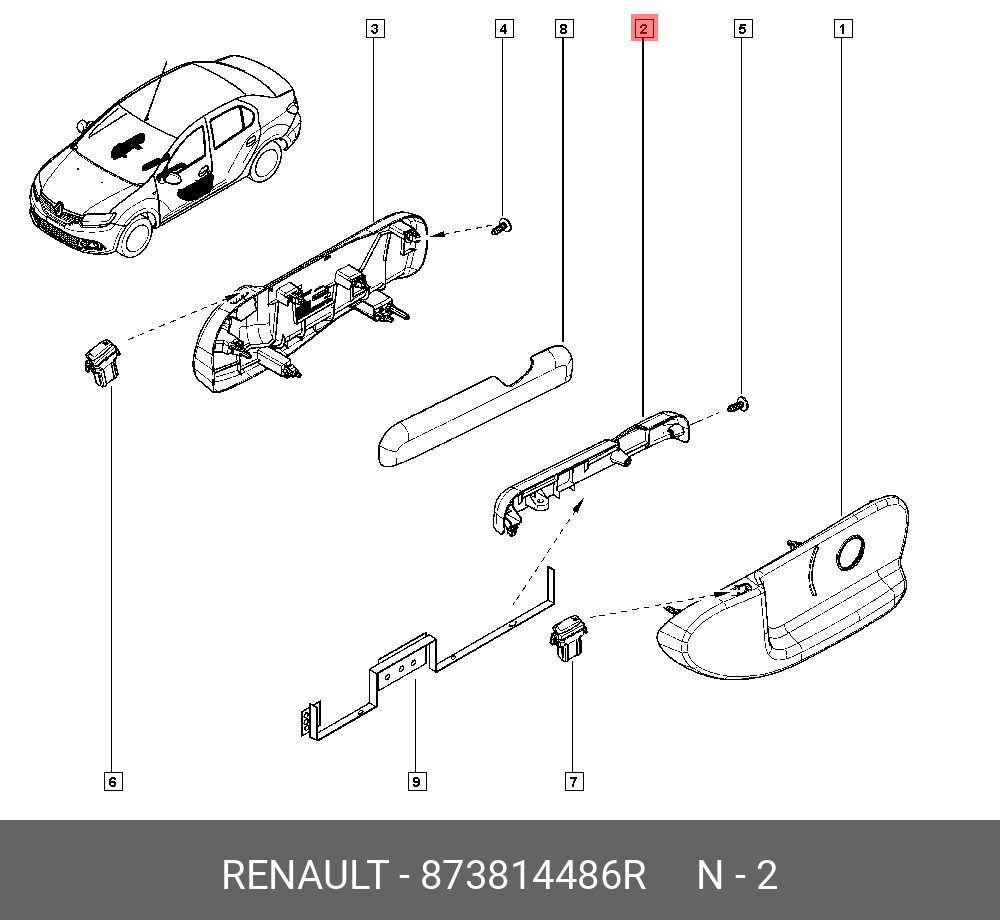 3
4
8
2
5
1
6
9
7

RENAULT - 873814486R N - 2