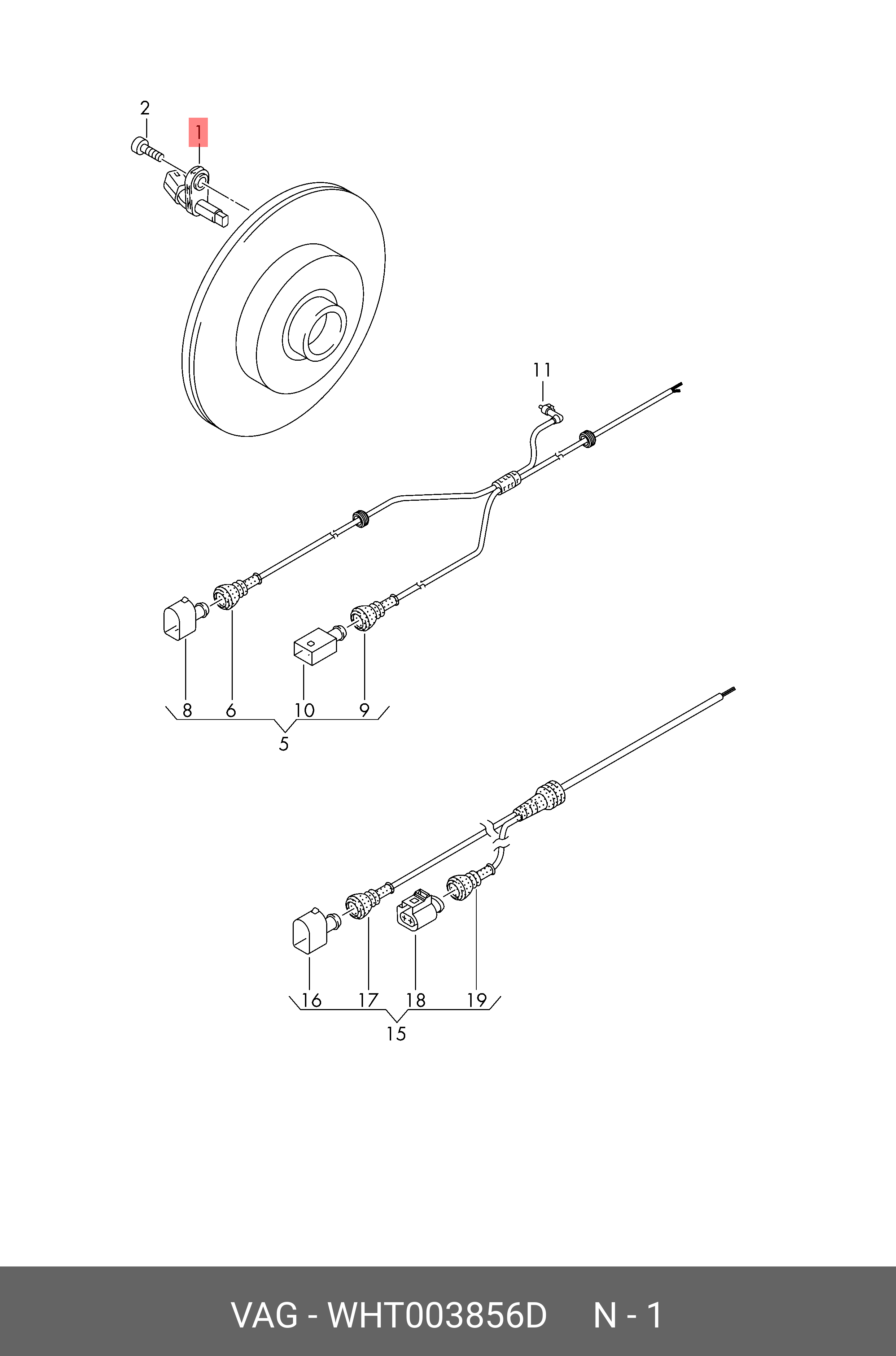 2
1
11
8
6
10
9
5
16
17
18
19
15
VAG - WHT003856D N - 1