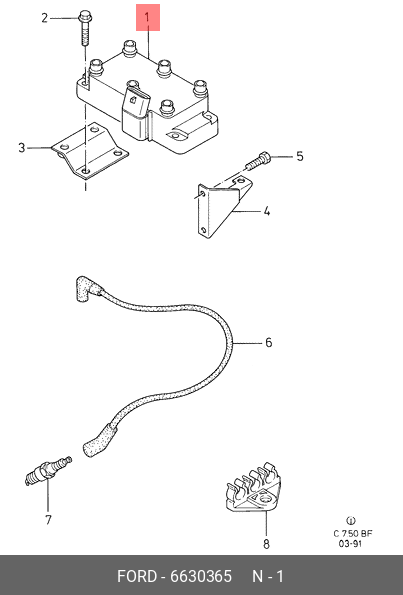 2
1
3
5
4
6
7
8
C 750 BF
03-91
FORD - 6630365 N - 1