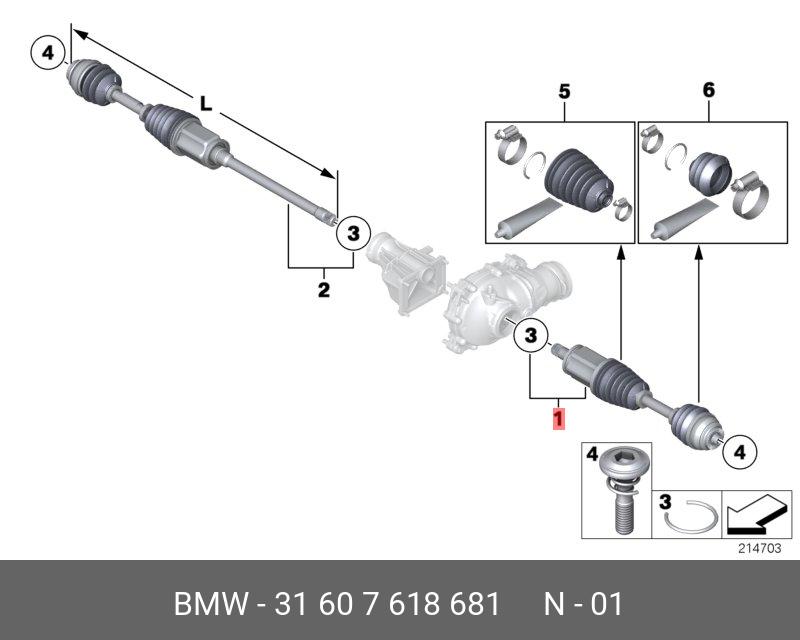 4
L
5
6
3
2
3
1
4
4
3
214703

BMW - 31 60 7 618 681     N - 01