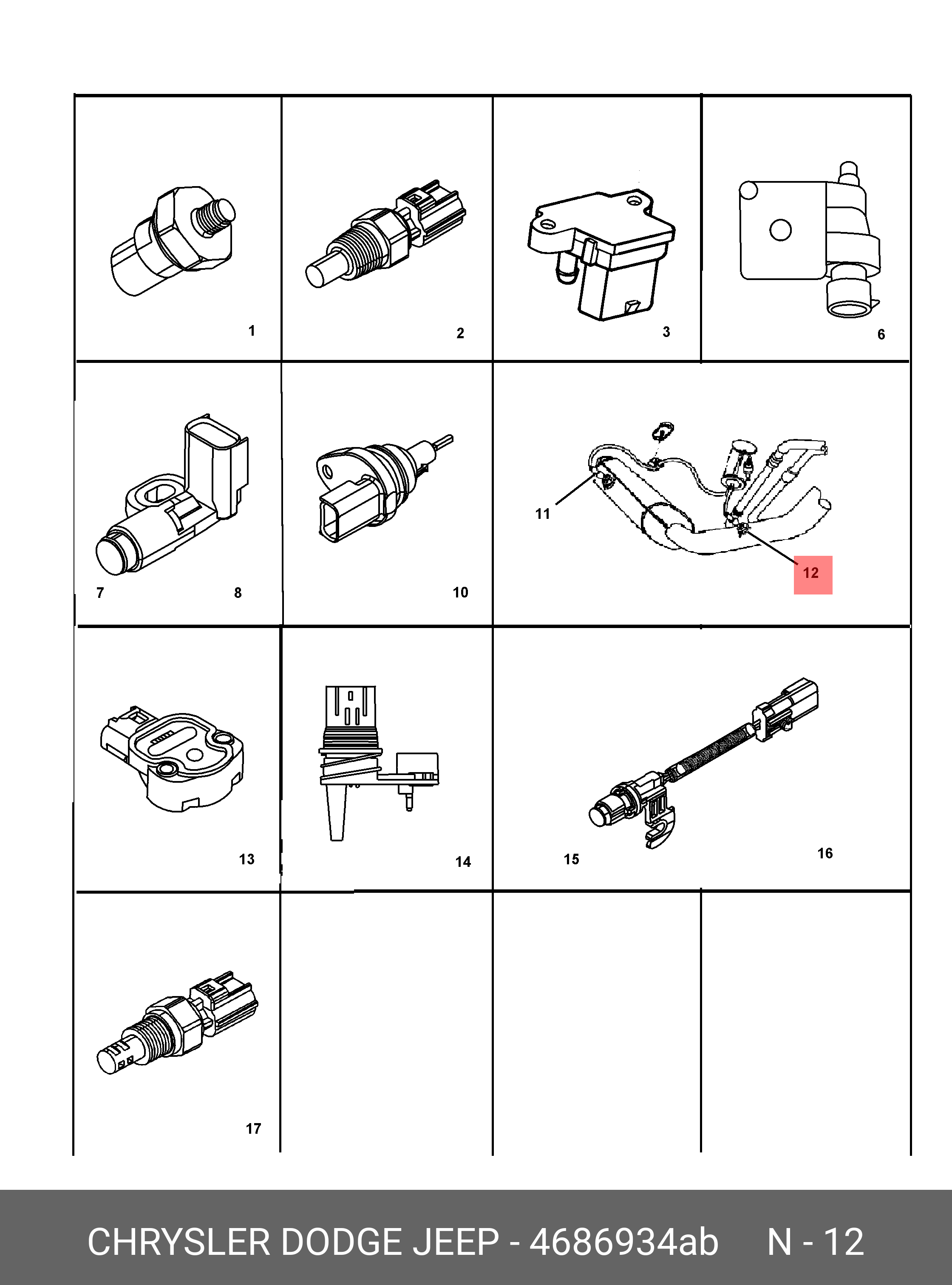 1
2
3
6
7
8
10
11
12
13
14
15
16
17

CHRYSLER DODGE JEEP - 4686934ab N - 12