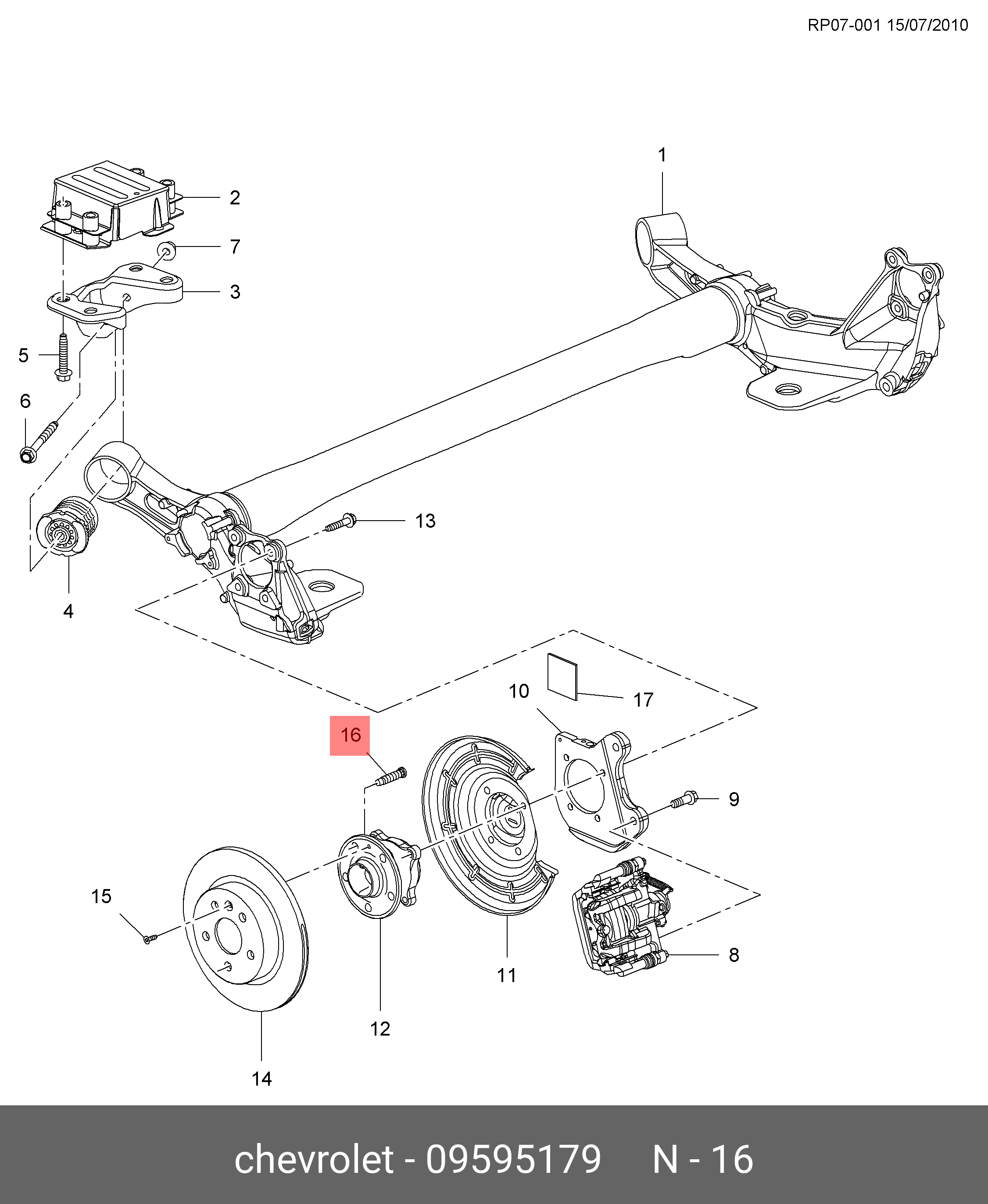 RP07-001 15/07/2010

1
2
7
3
5
6
13
4
10
17
16
9
15
11
8
12
14

chevrolet - 09595179 N - 16